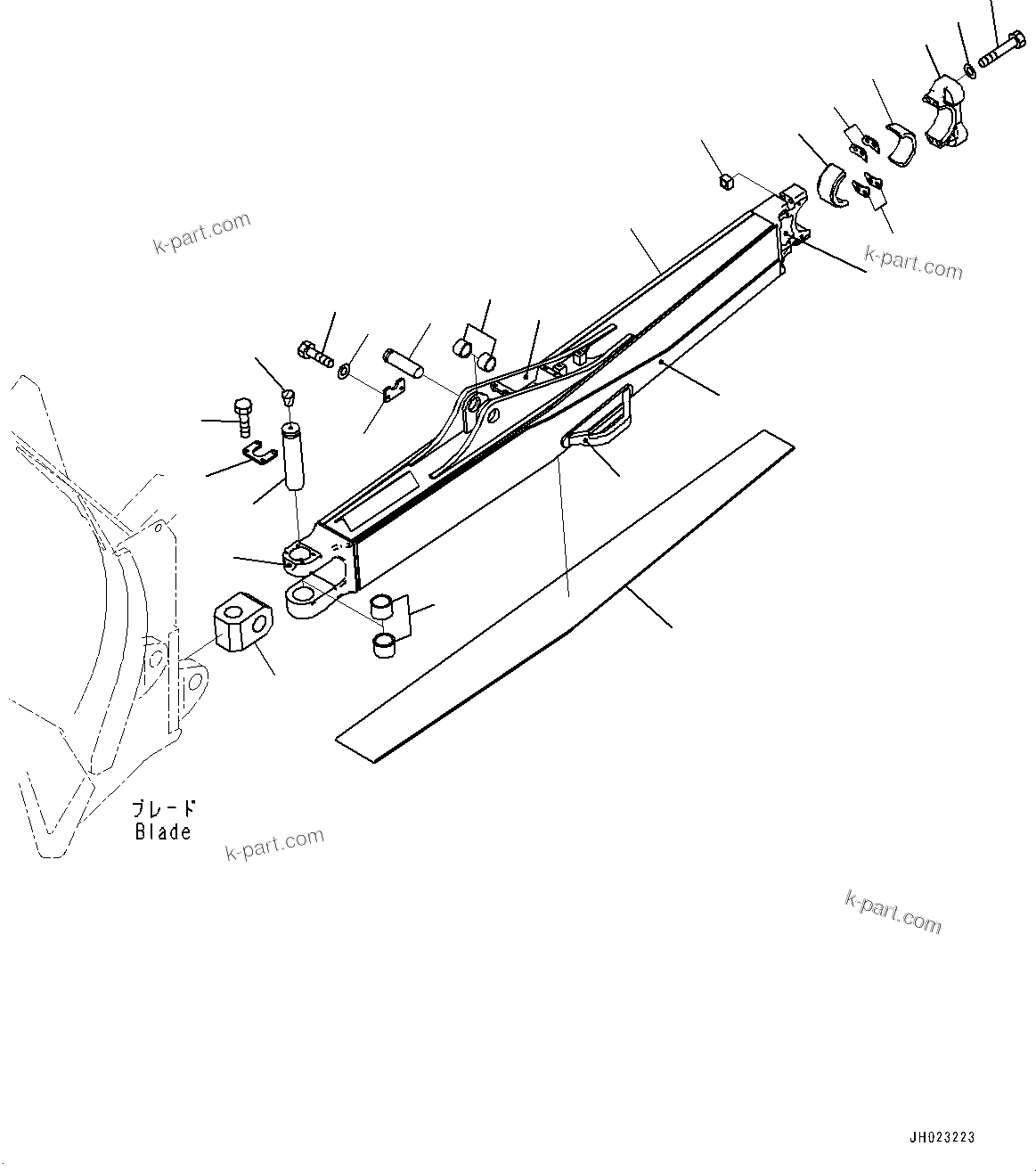 k-part.com

k-part.com

ブレード
Blade

k-part.com

k-part.com

JH023223