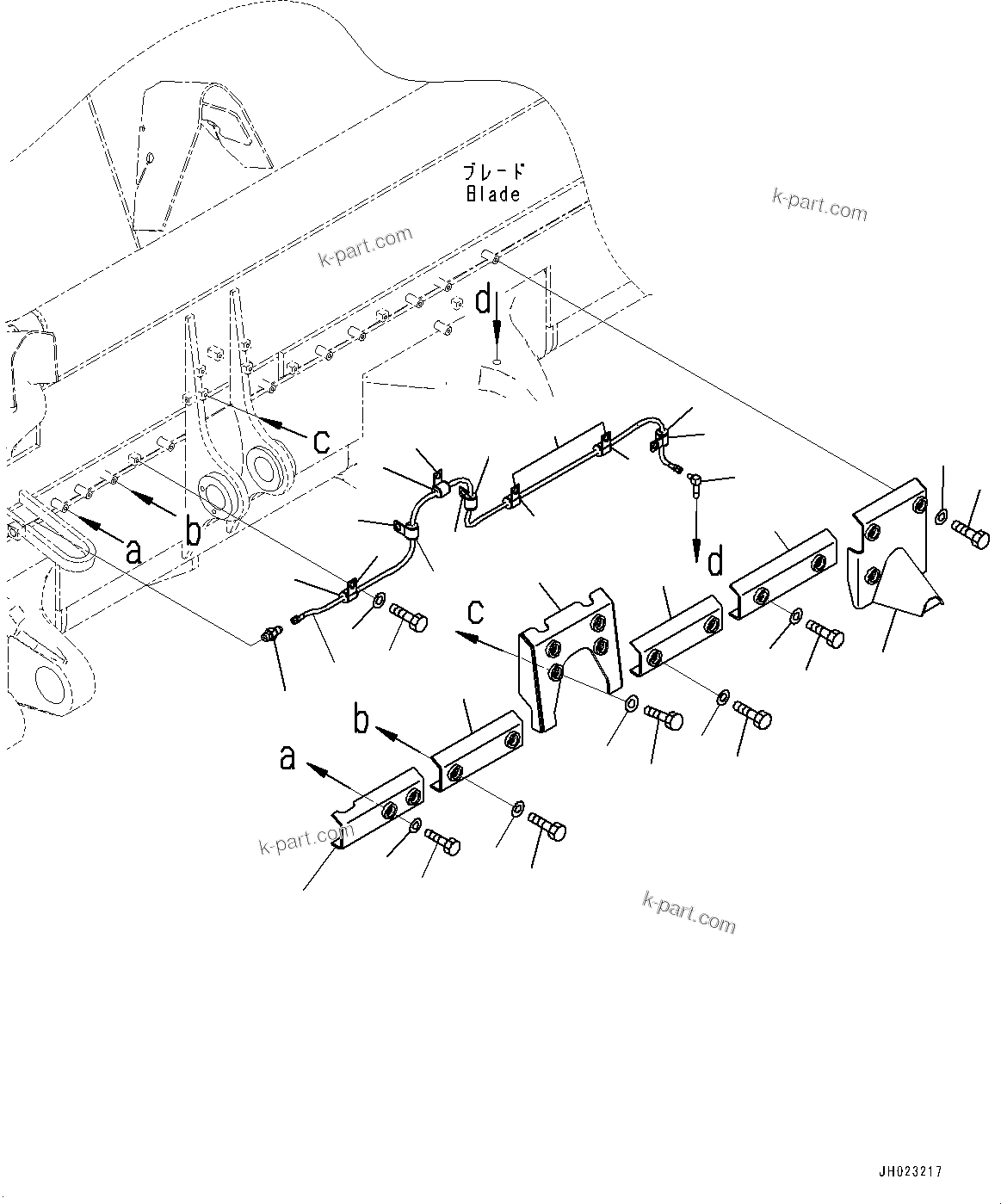 ブレード
Blade

k-part.com

k-part.com

d

c

b

a

d

c

b

a

k-part.com

k-part.com

JH023217