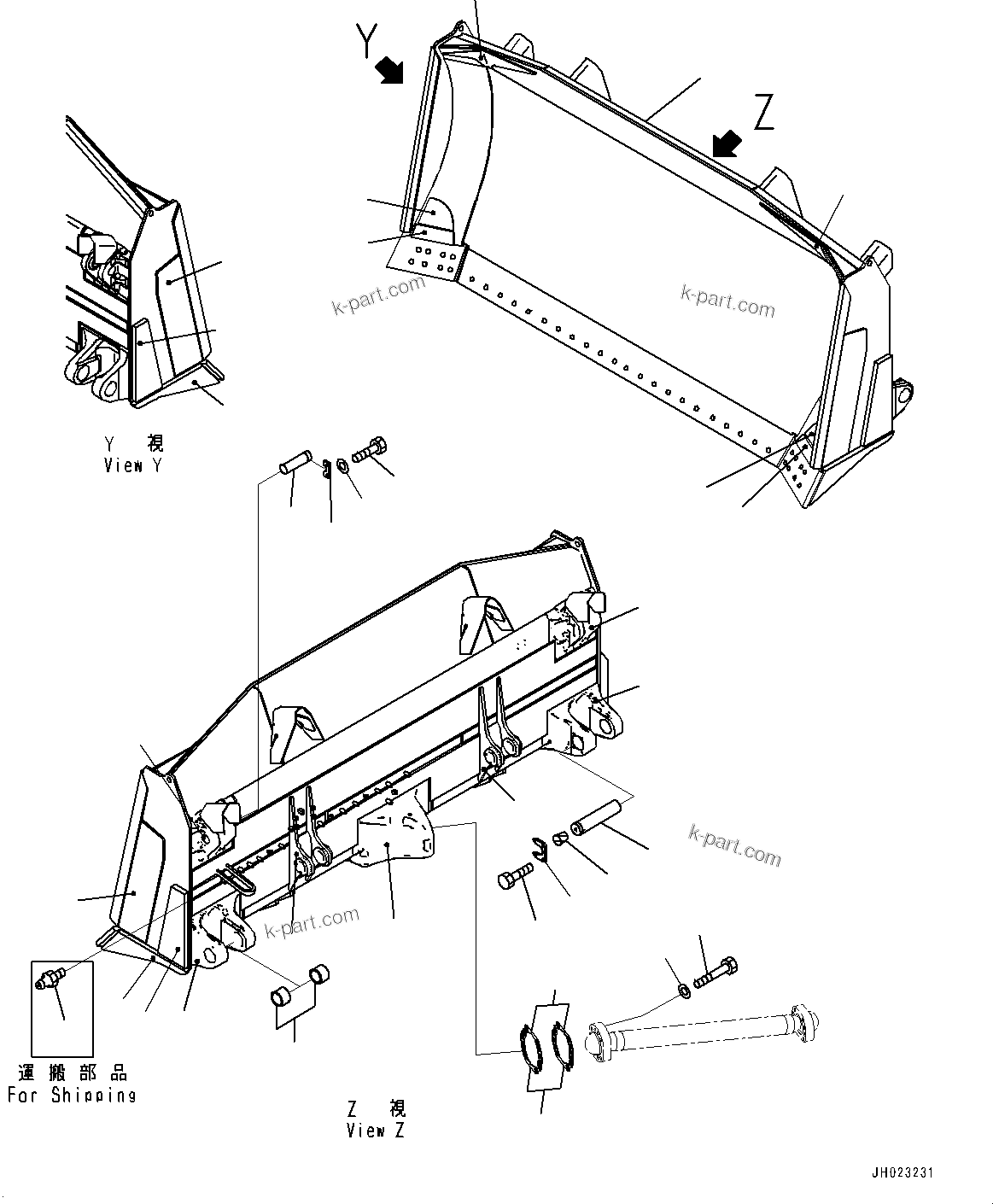 Y

Z

k-part.com

k-part.com

Y 視
View Y

k-part.com

k-part.com

運搬部品
For Shipping

Z 視
View Z

JH023231