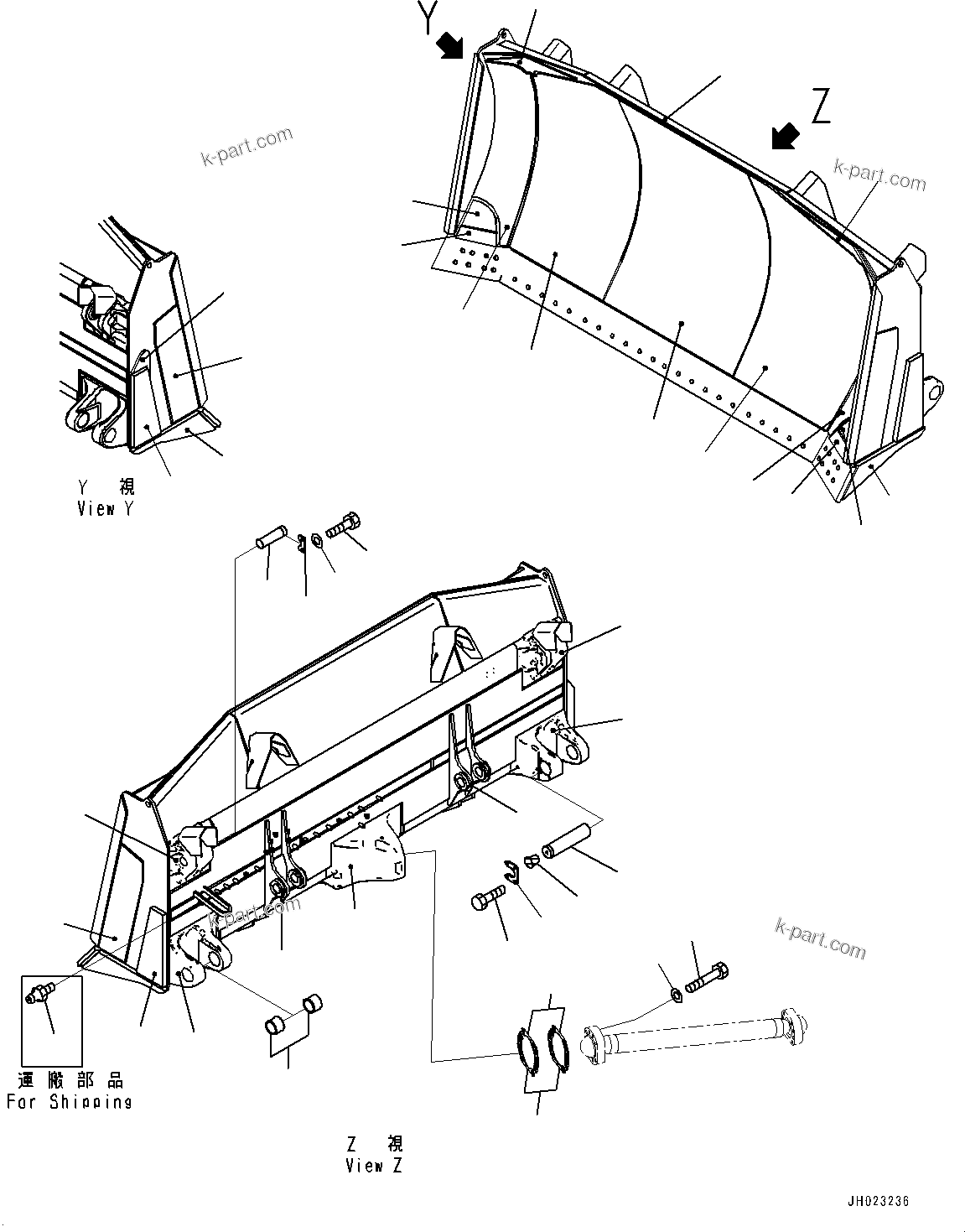 Y

Z

k-part.com

k-part.com

Y 視
View Y

k-part.com

k-part.com

運搬部品
For Shipping

Z 視
View Z

JH023236