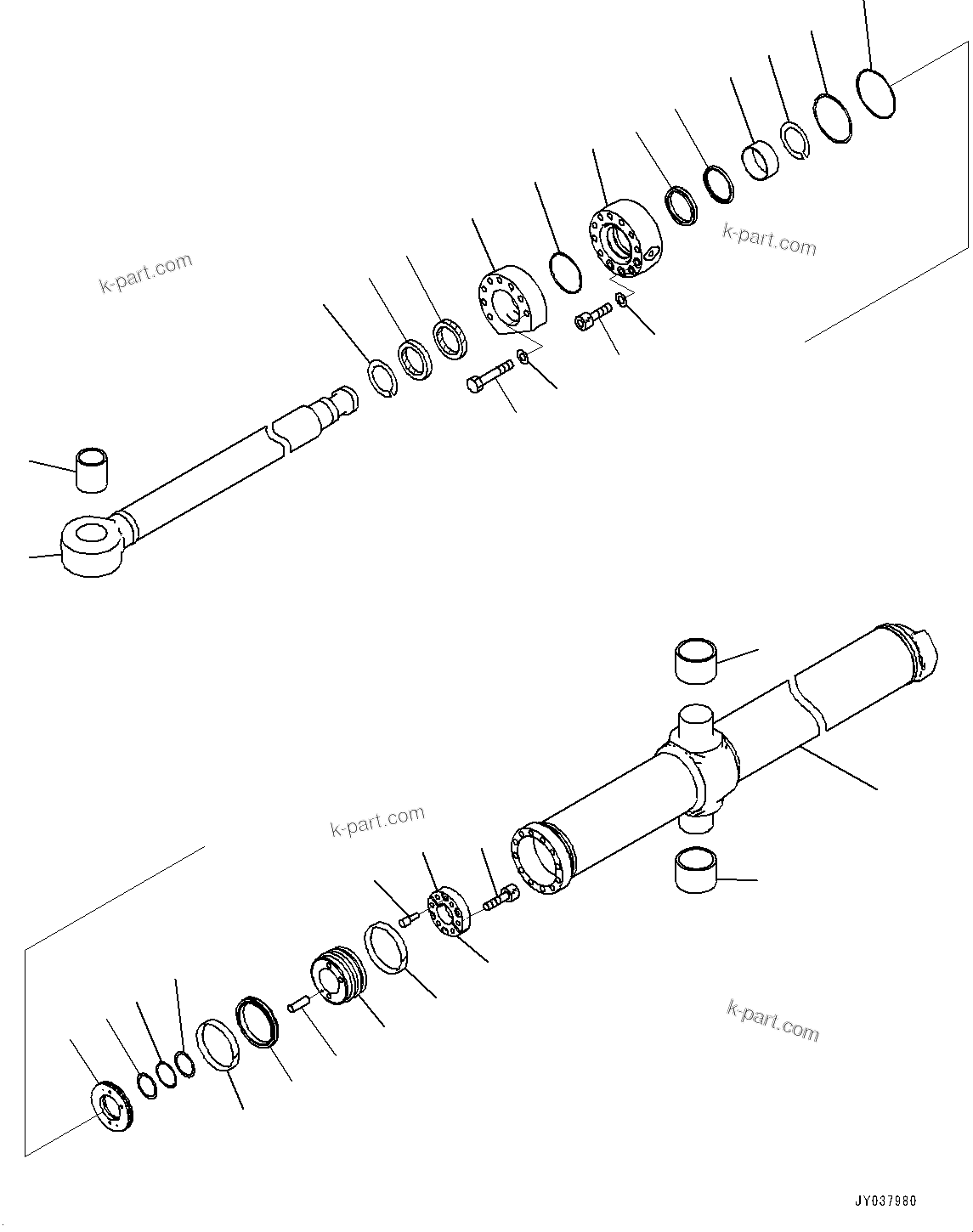 k-part.com

k-part.com

k-part.com

k-part.com

JY037980