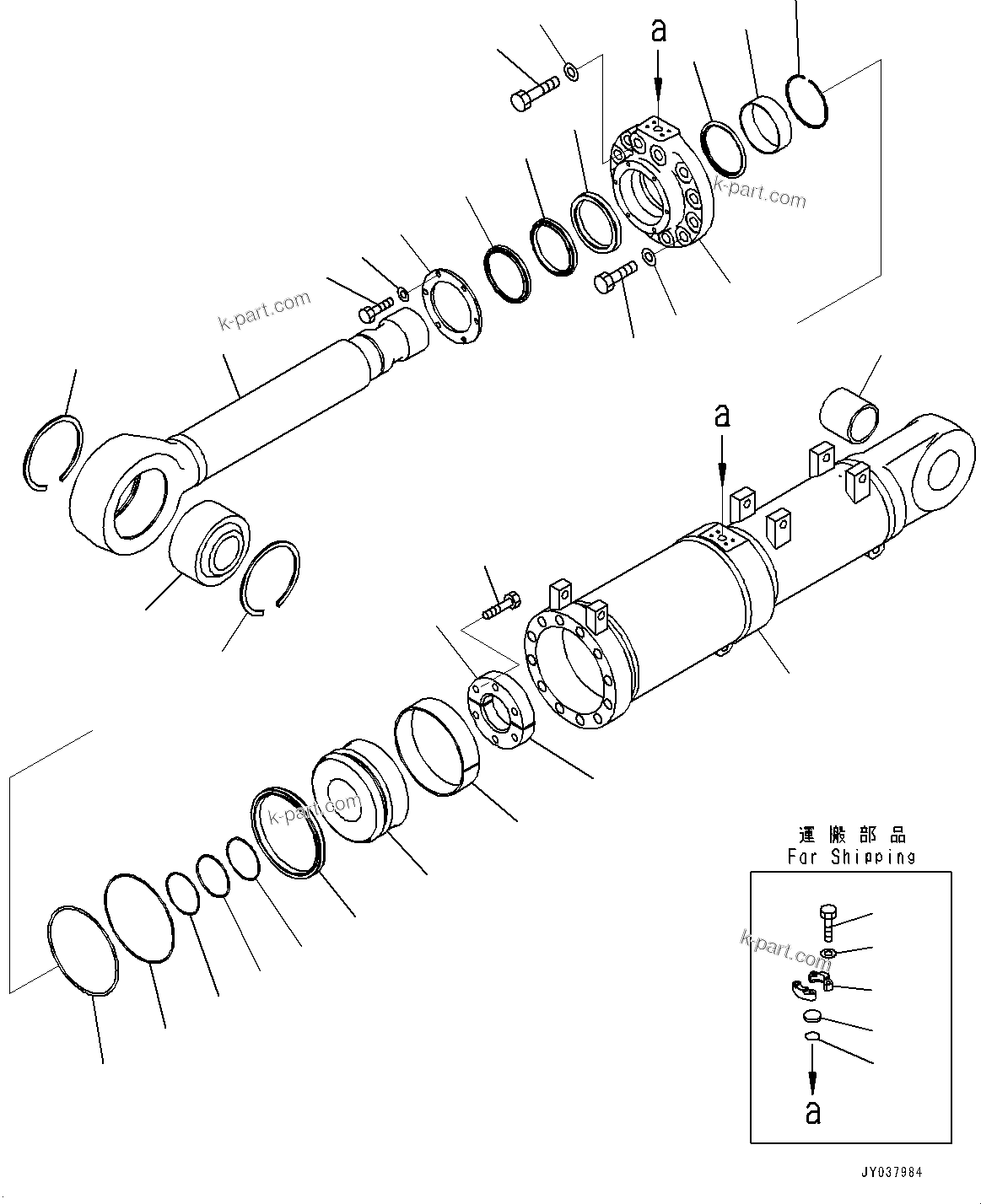 a

k-part.com

k-part.com

a

k-part.com

運搬部品
For Shipping

k-part.com

a

JY037984