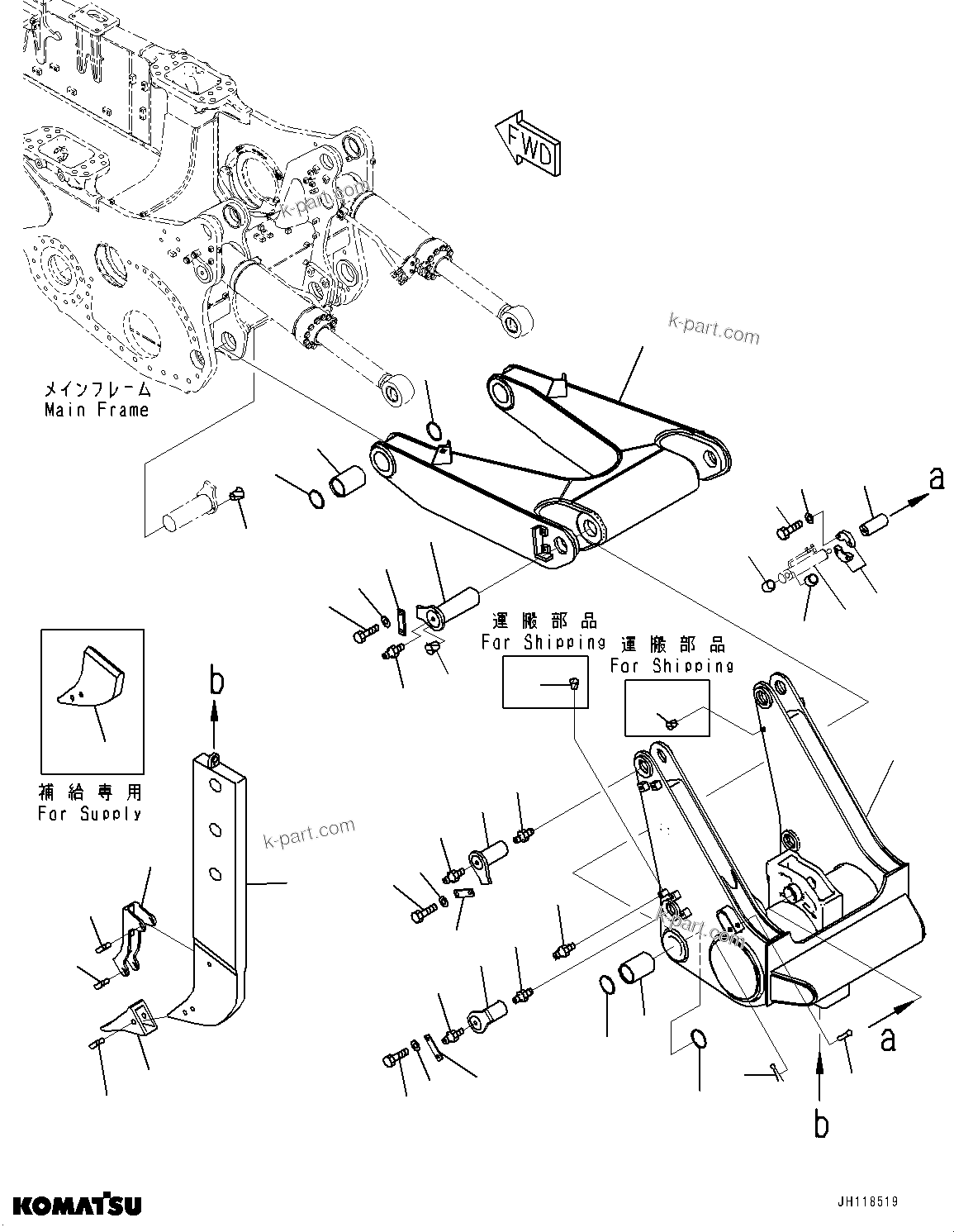 FWD

k-part.com

k-part.com

メインフレーム
Main Frame

a

運搬部品
For Shipping

運搬部品
For Shipping

b

補給専用
For Supply

k-part.com

k-part.com

a

b

KOMATSU

JH118519