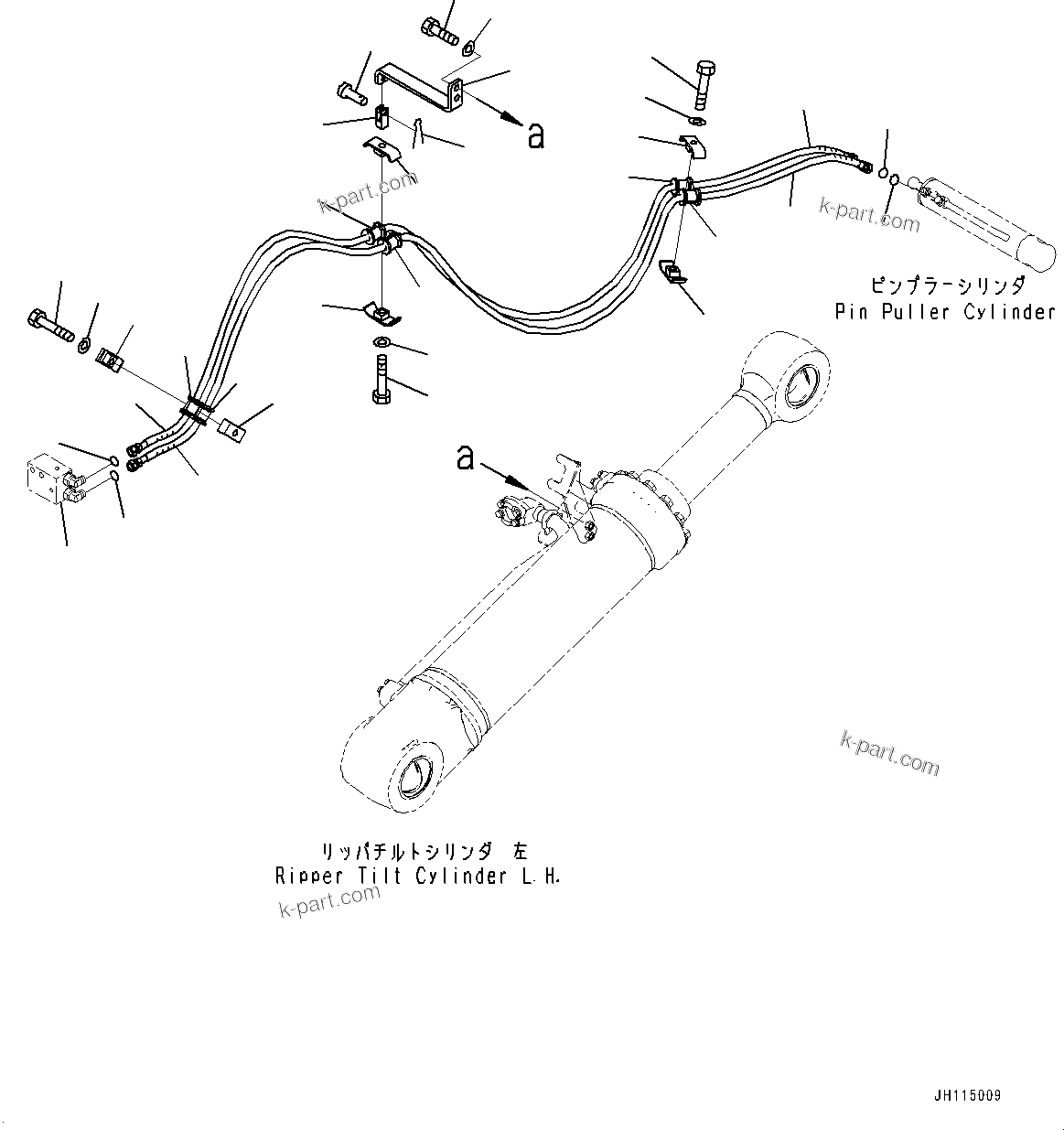 a

k-part.com

k-part.com

ピンプラーシリンダ
Pin Puller Cylinder

a

k-part.com

リッパチルトシリンダ 左
Ripper Tilt Cylinder L.H.

k-part.com

JH115009