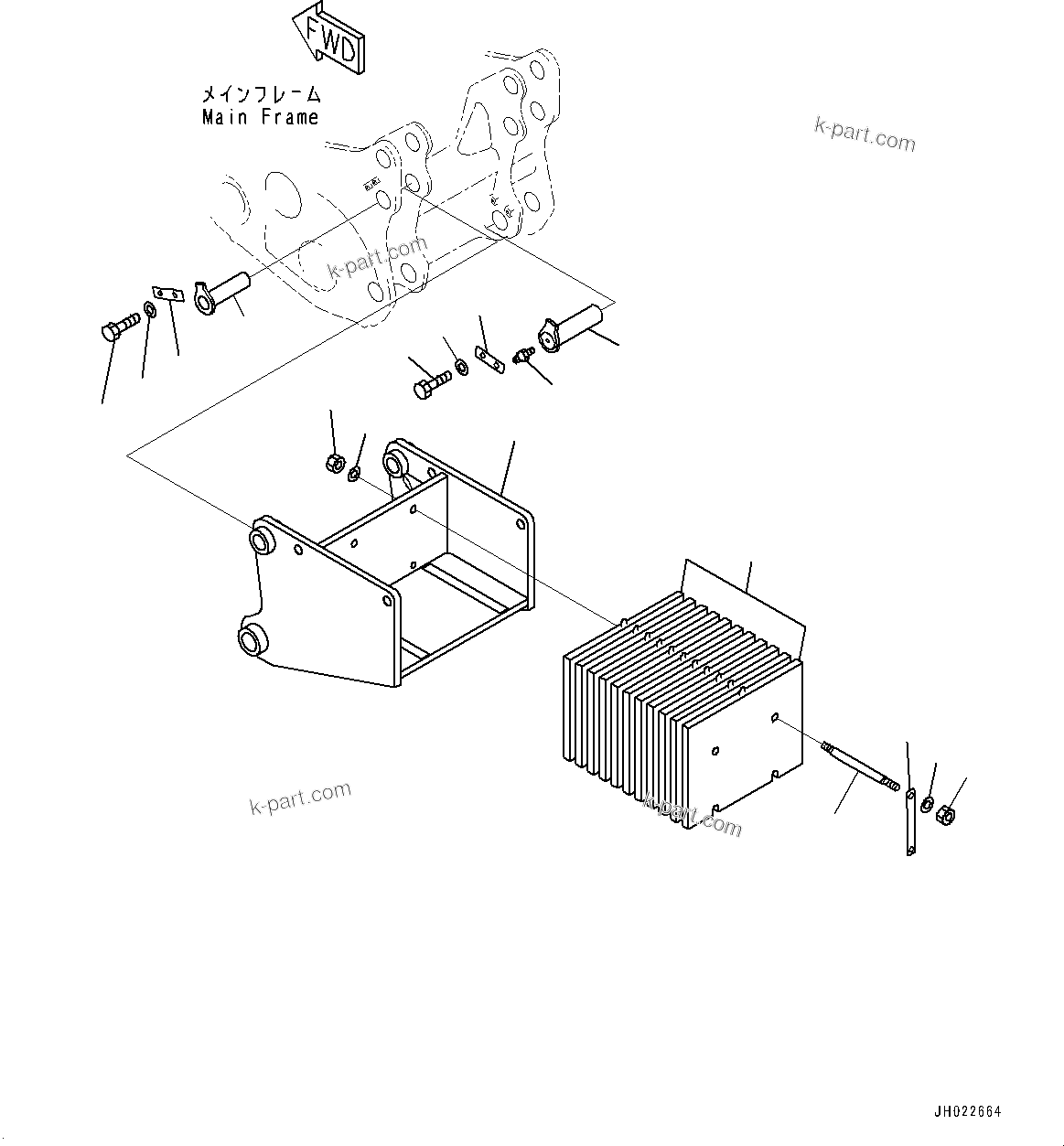 FWD

メインフレーム
Main Frame

k-part.com

k-part.com

k-part.com

k-part.com

JH022664