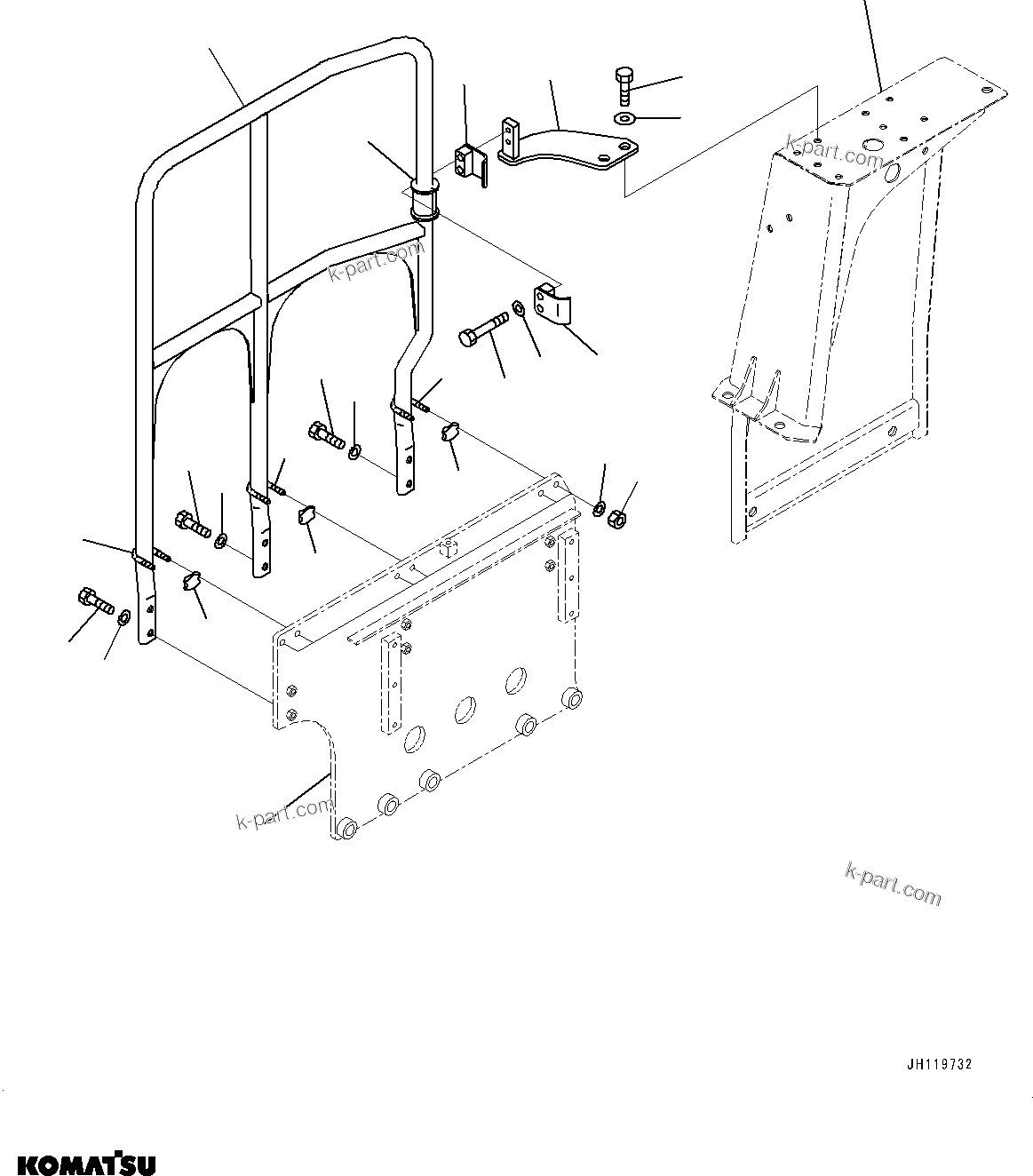 k-part.com

k-part.com

k-part.com

k-part.com

JH119732

KOMATSU