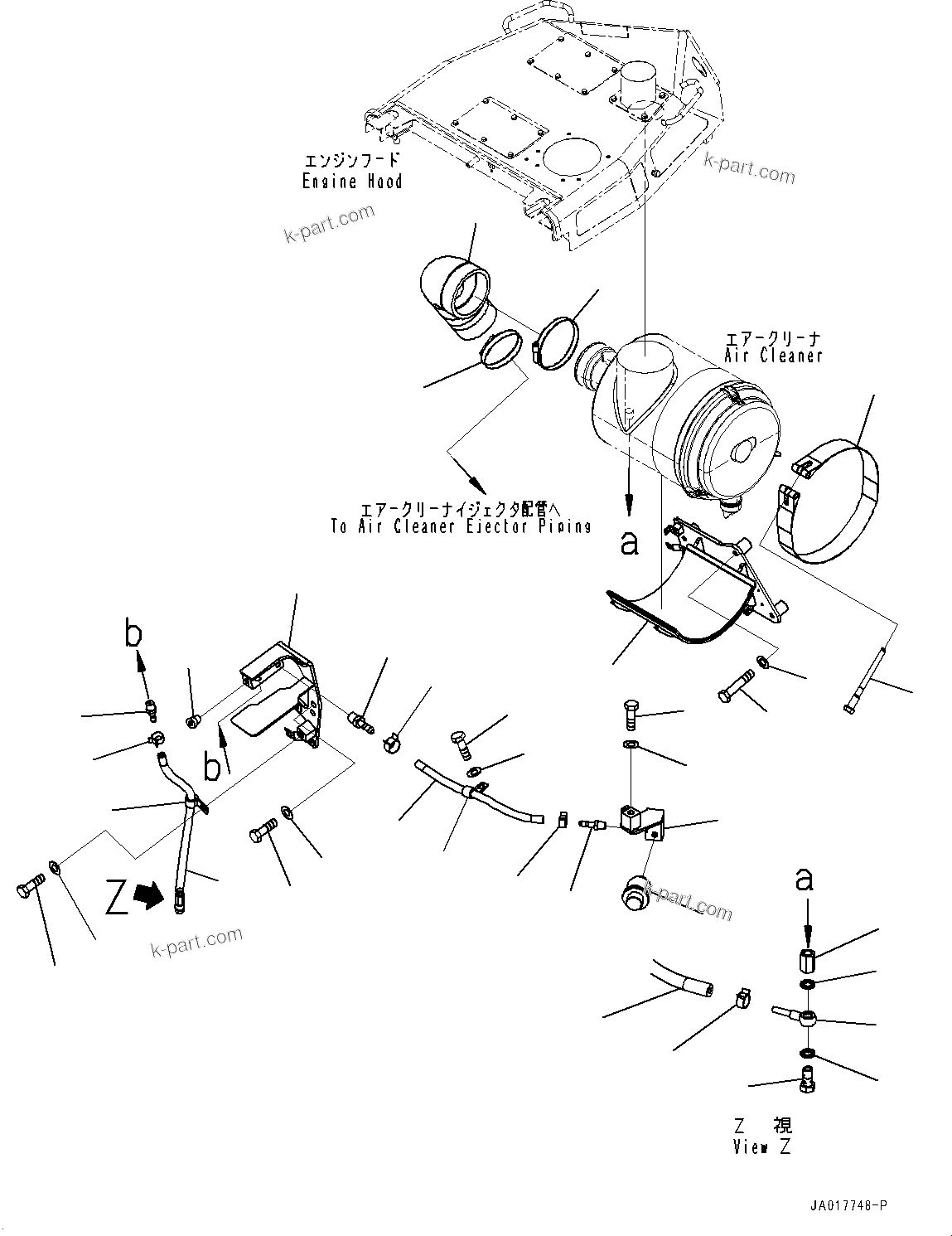 エンジンフード
Engine Hood

k-part.com

k-part.com

エアークリーナ
Air Cleaner

エアークリーナイジェクタ配管へ
To Air Cleaner Ejector Piping

a

b

b

Z

k-part.com

k-part.com

a

Z 視
View Z

JA017748-P