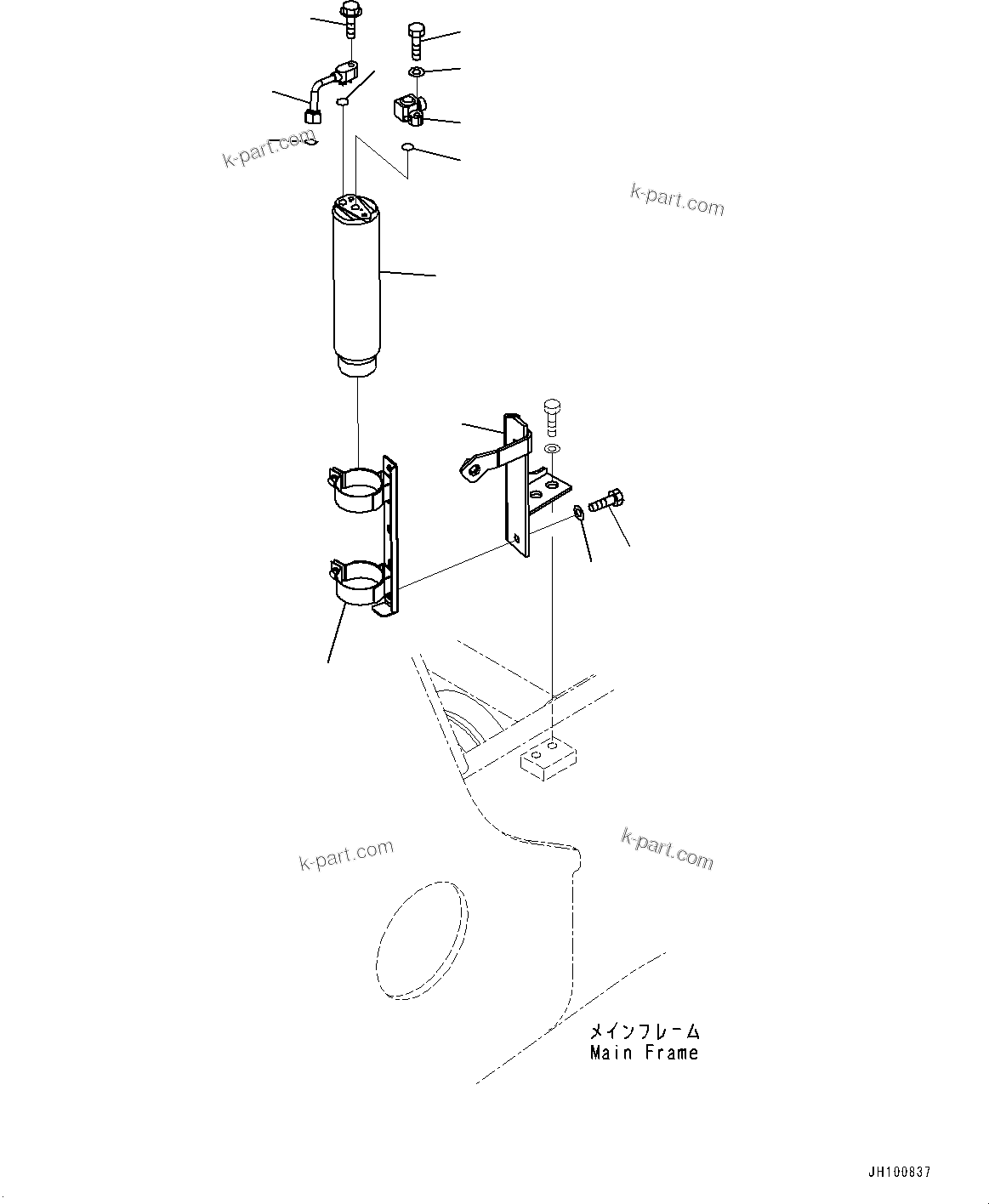 k-part.com

k-part.com

k-part.com

k-part.com

メインフレーム
Main Frame

JH100837