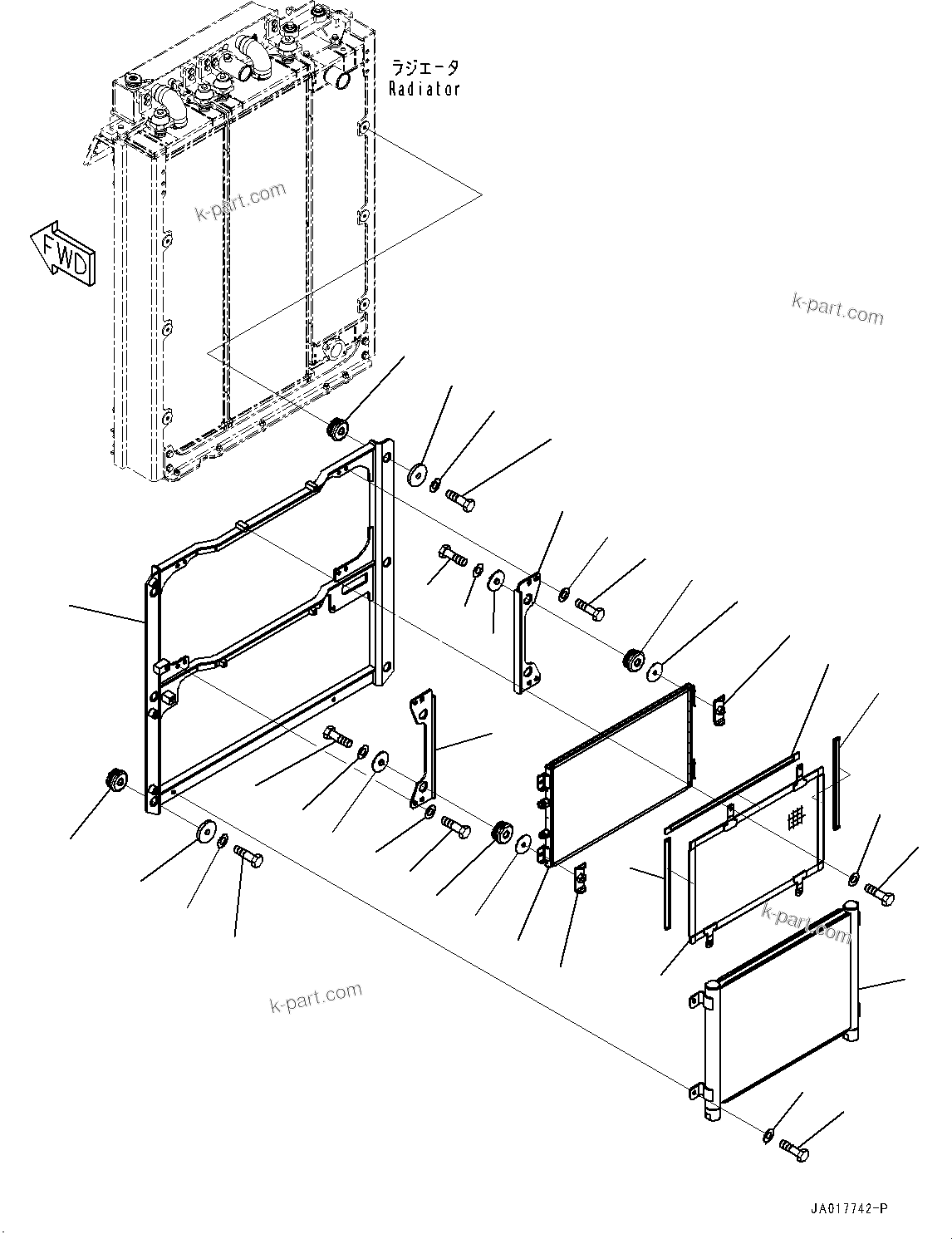 ラジエータ
Radiator

k-part.com

FWD

k-part.com

k-part.com

k-part.com

JA017742-P