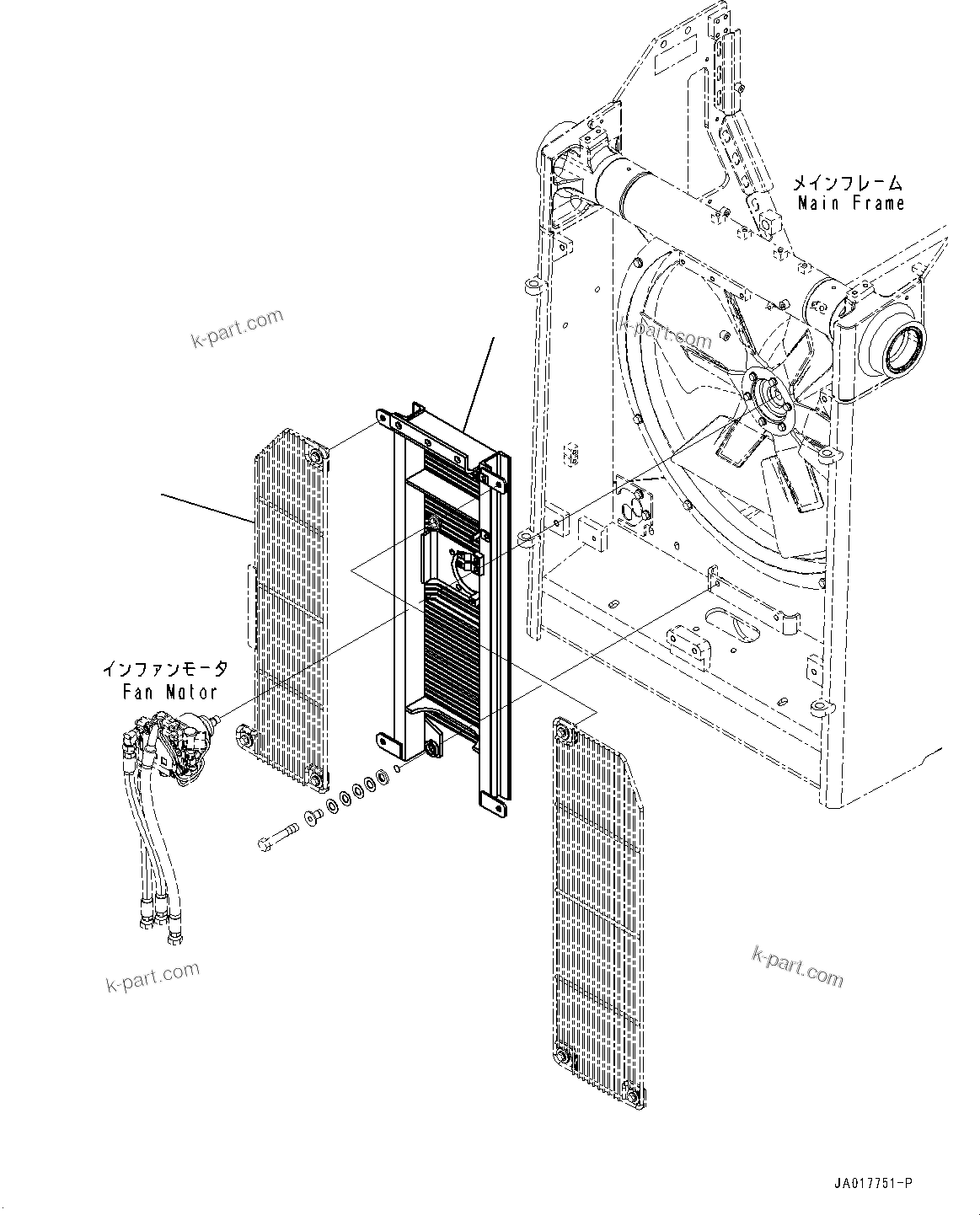 メインフレーム
Main Frame

k-part.com

k-part.com

インファンモータ
Fan Motor

k-part.com

k-part.com

JA017751-P