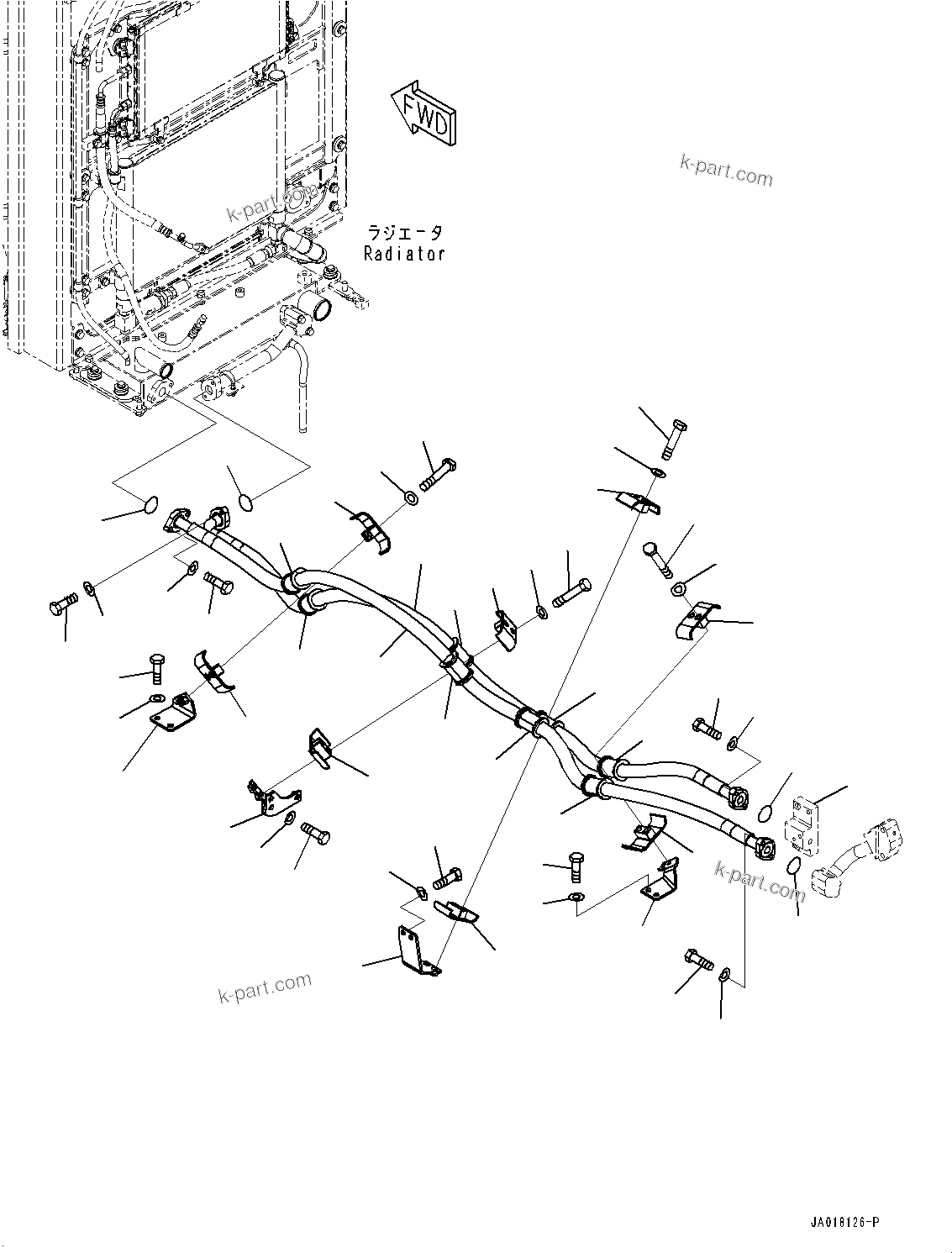 FWD

k-part.com

k-part.com

ラジエータ
Radiator

k-part.com

k-part.com

JA018126-P