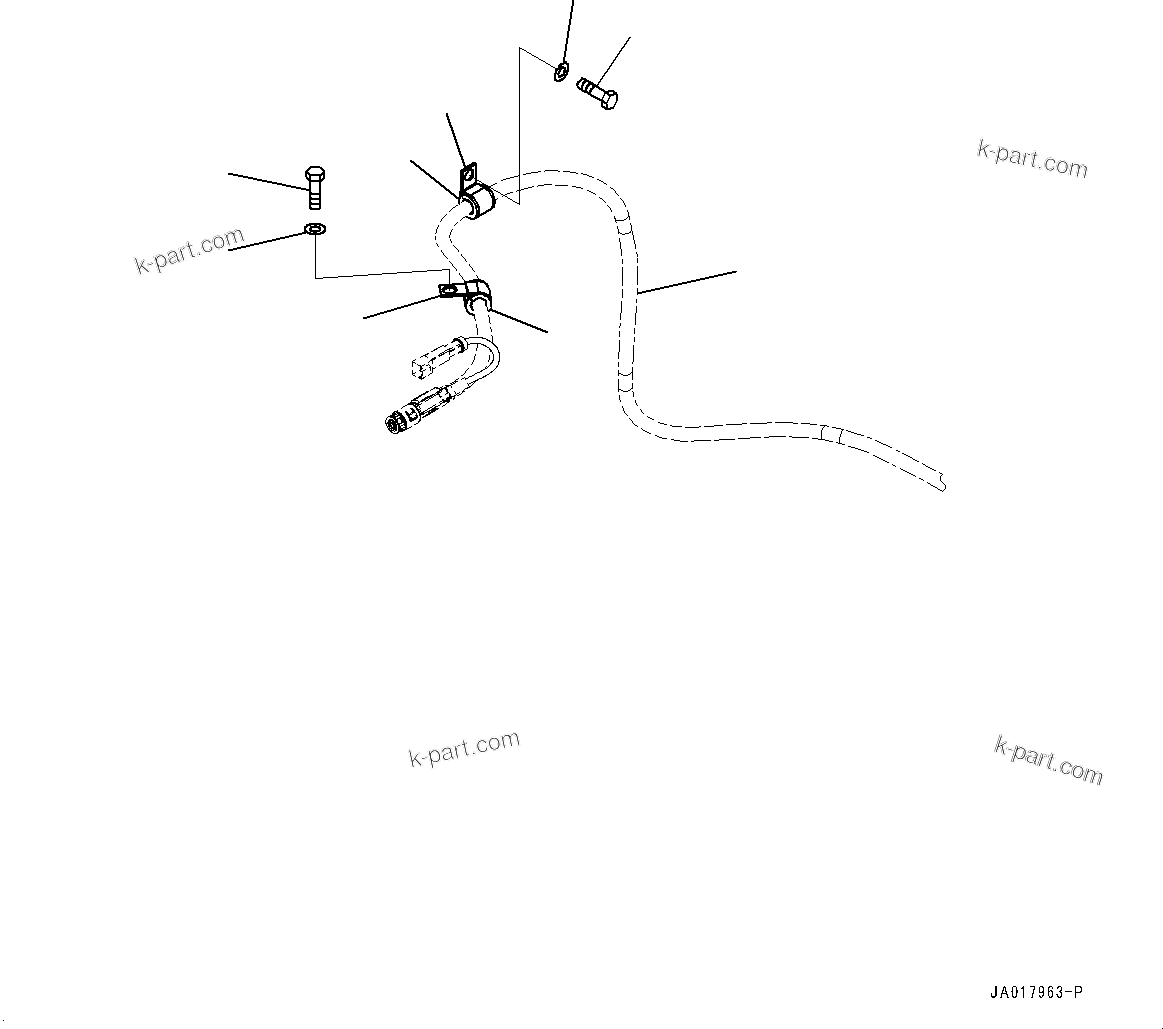 k-part.com
k-part.com
k-part.com
k-part.com
JA017963-P