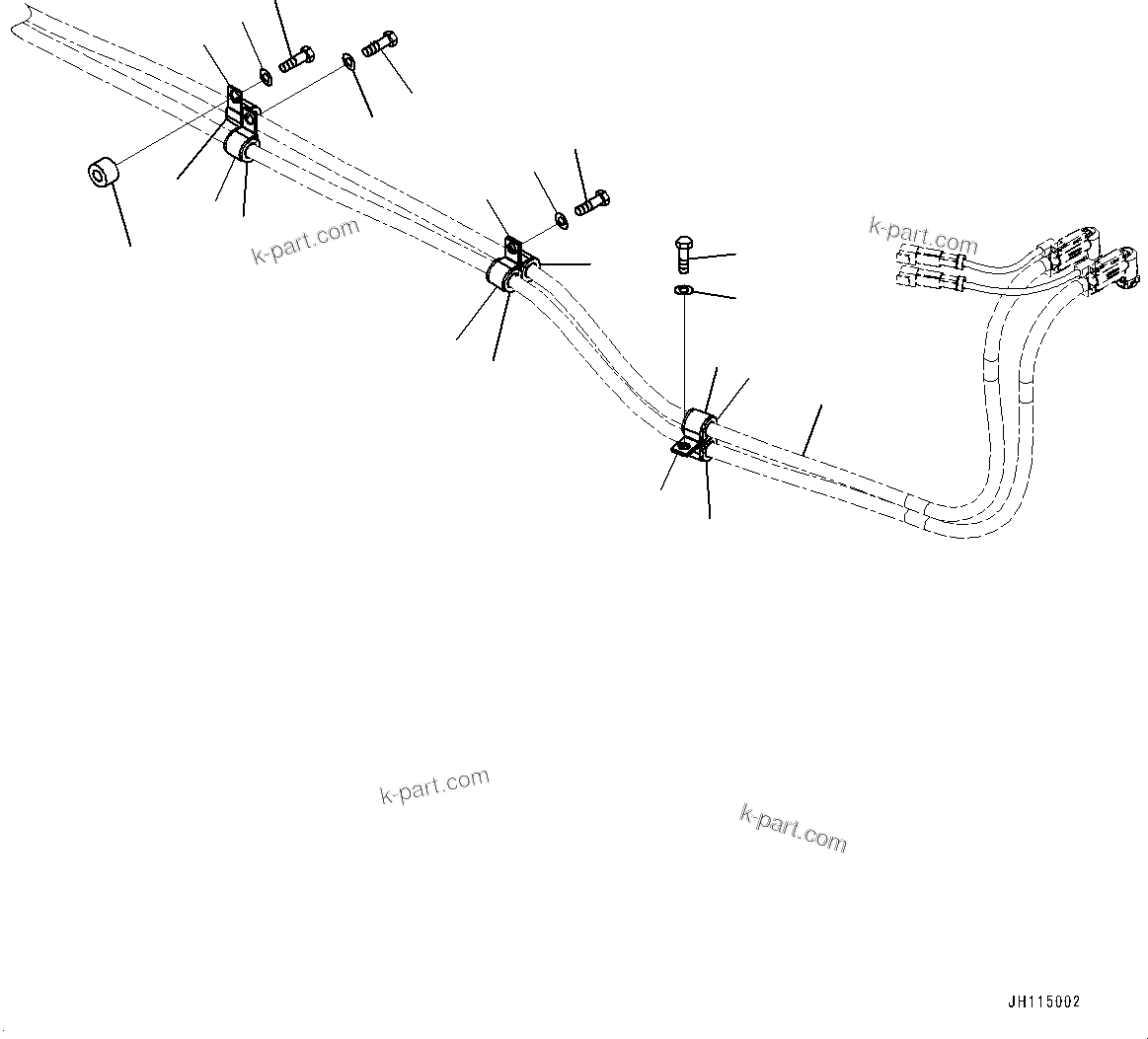 k-part.com
k-part.com
k-part.com
k-part.com
JH115002