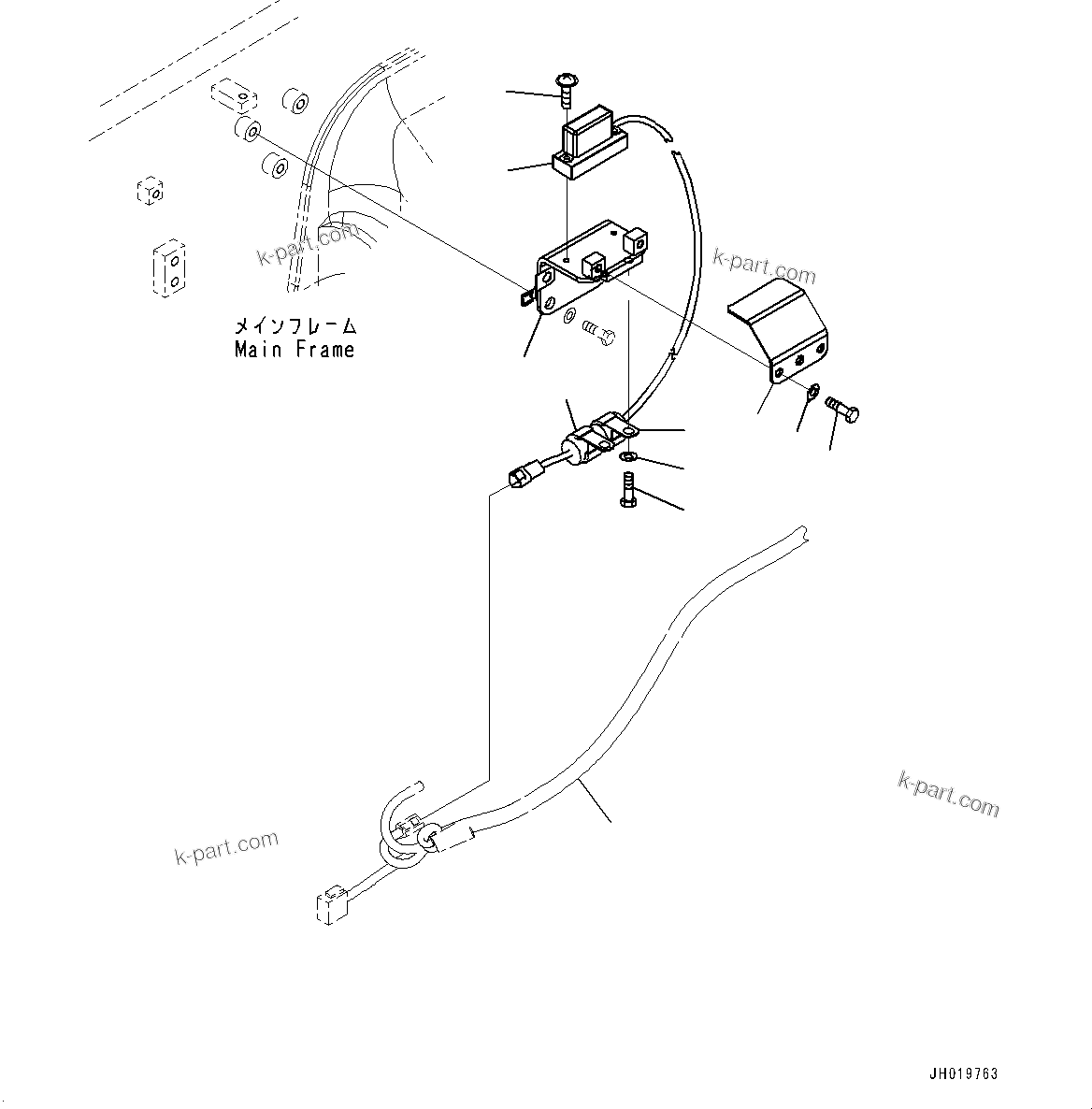 k-part.com

k-part.com

メインフレーム
Main Frame

k-part.com

k-part.com

JH019763