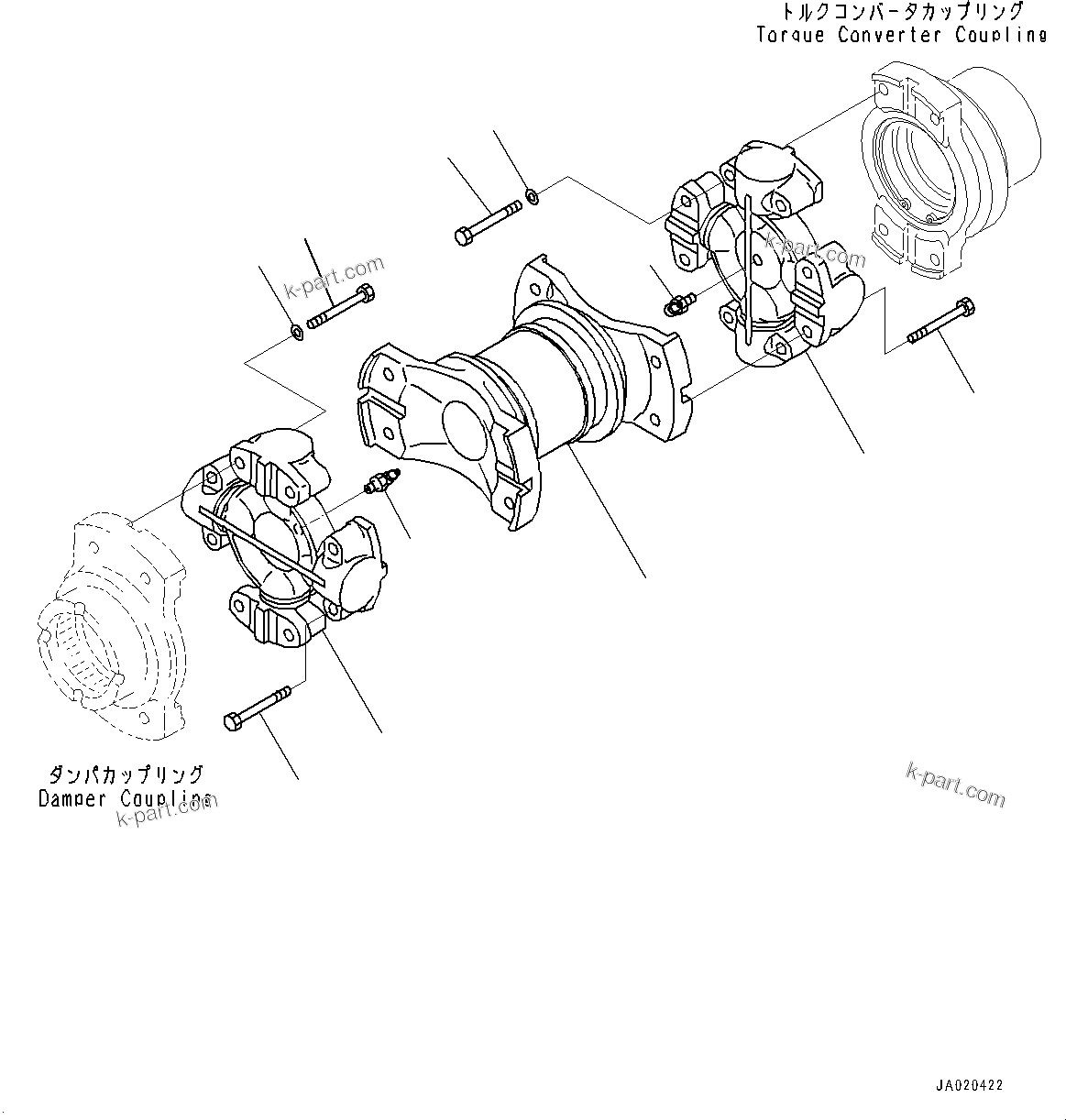 トルクコンバータカップリング
Torque Converter Coupling

k-part.com

k-part.com

ダンパカップリング
Damper Coupling

k-part.com

k-part.com

JA020422