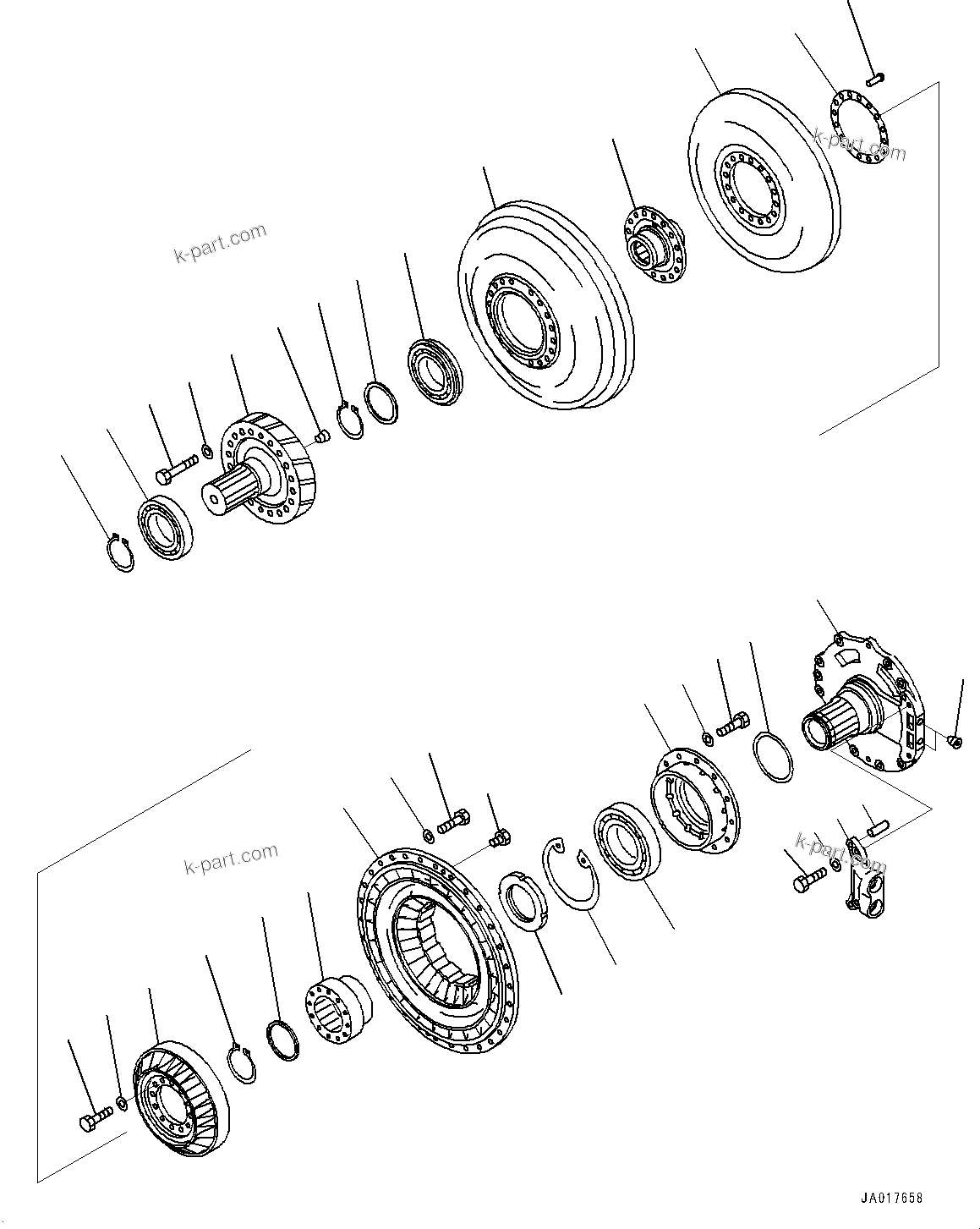 k-part.com

k-part.com

k-part.com

k-part.com

JA017658