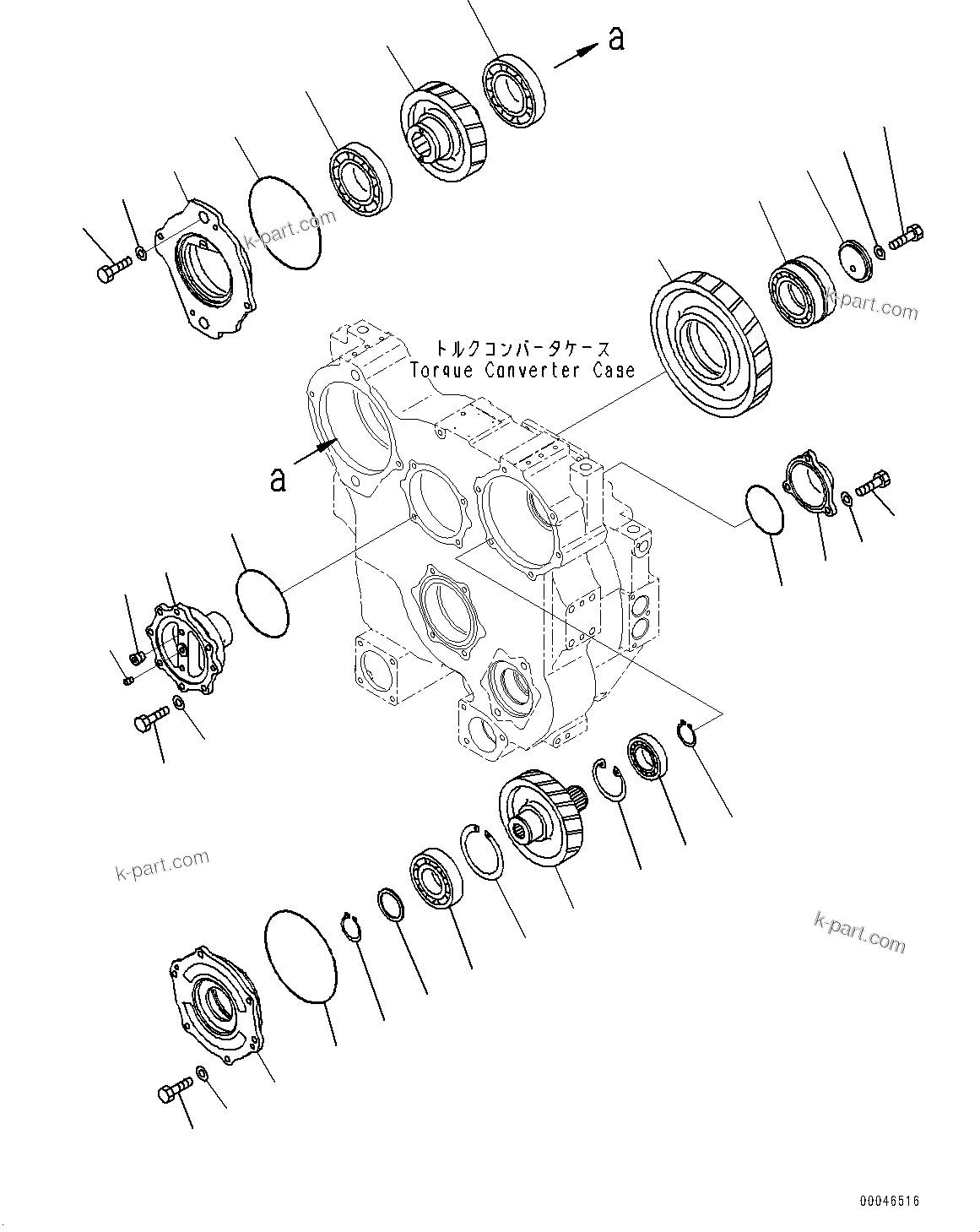 a

k-part.com

k-part.com

トルクコンバータケース
Torque Converter Case

a

k-part.com

k-part.com

00046516