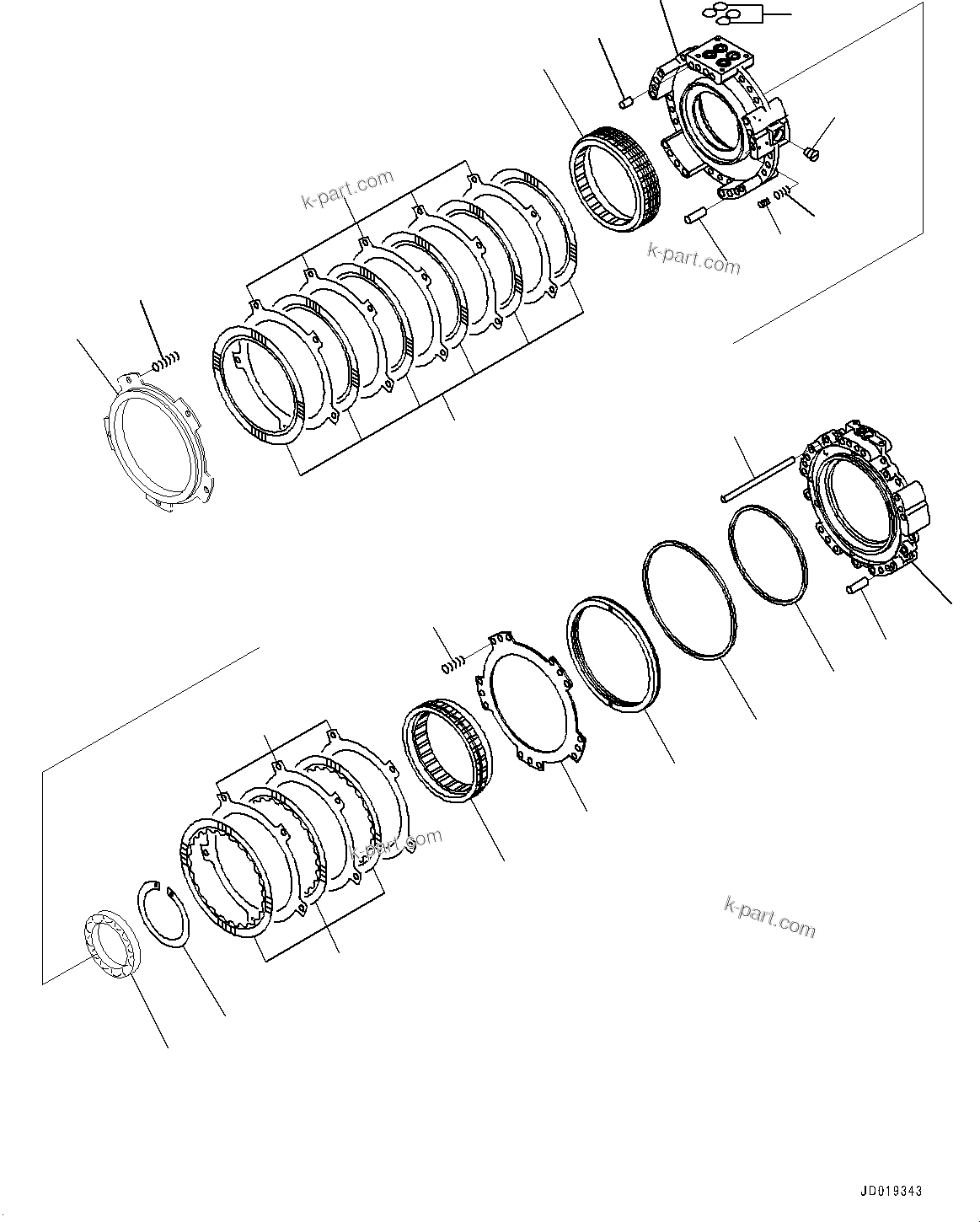 k-part.com

k-part.com

k-part.com

k-part.com

JD019343