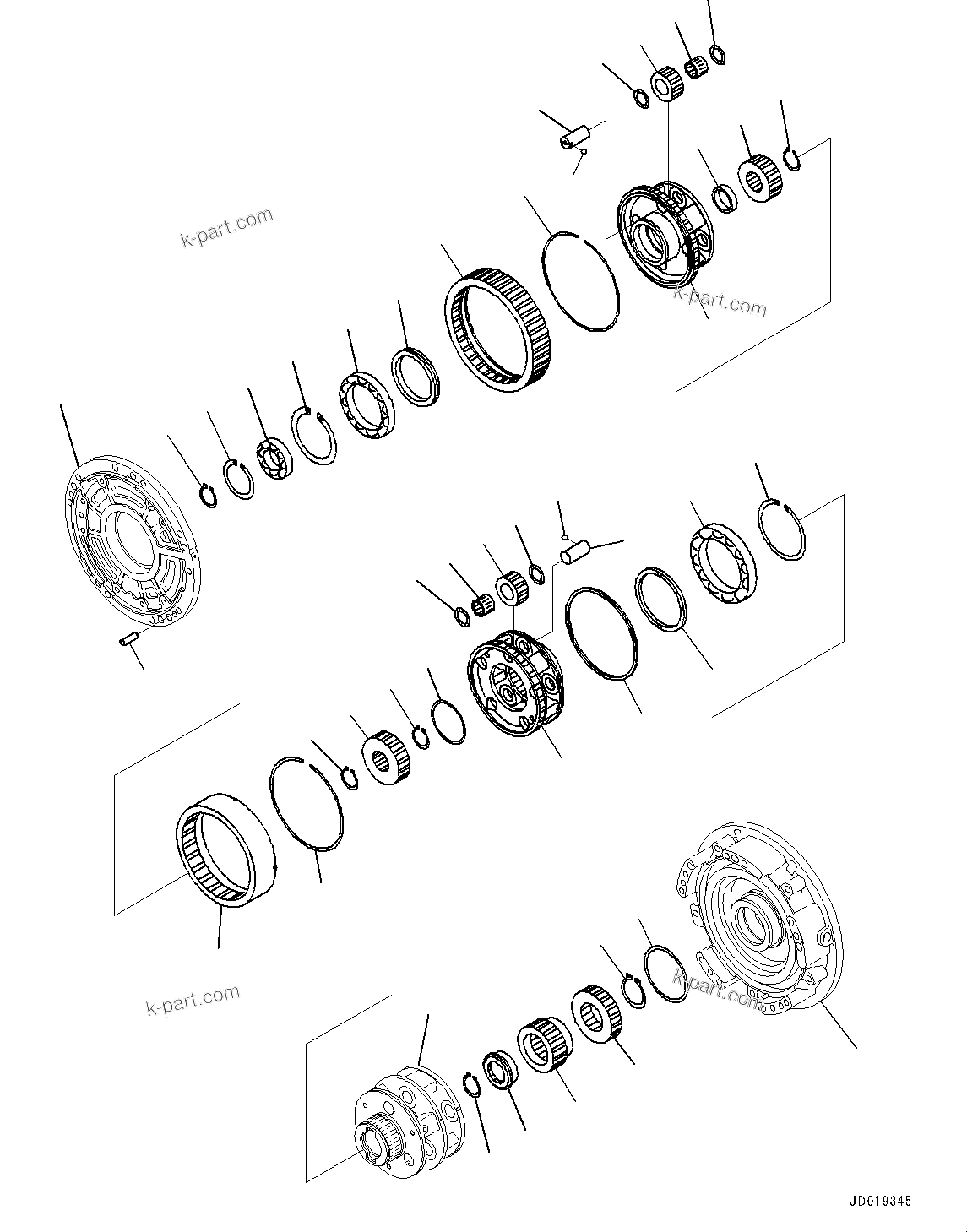 k-part.com

k-part.com

k-part.com

k-part.com

JD019345