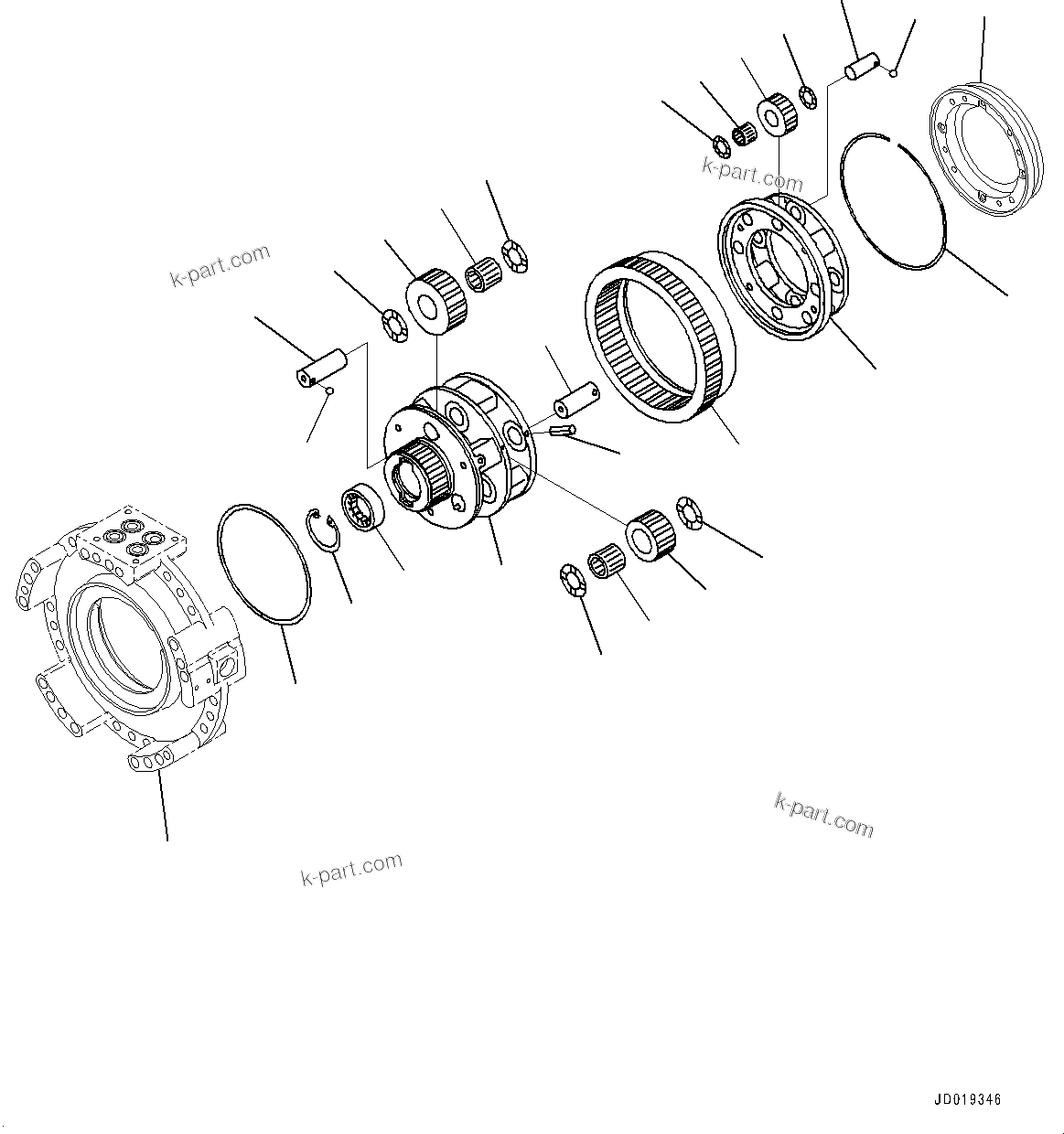 k-part.com

k-part.com

k-part.com

k-part.com

JD019346