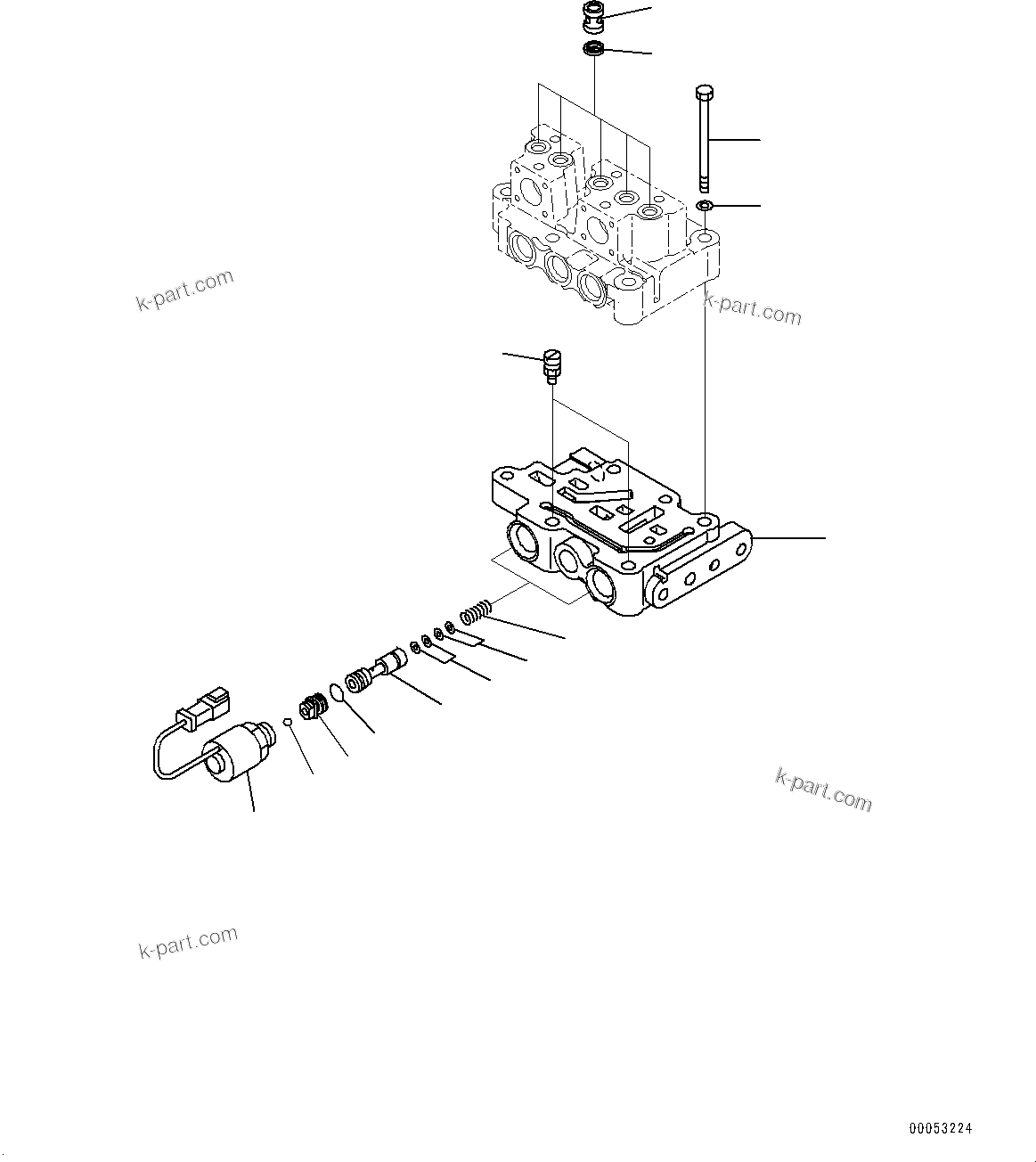 k-part.com

k-part.com

k-part.com

k-part.com

00053224