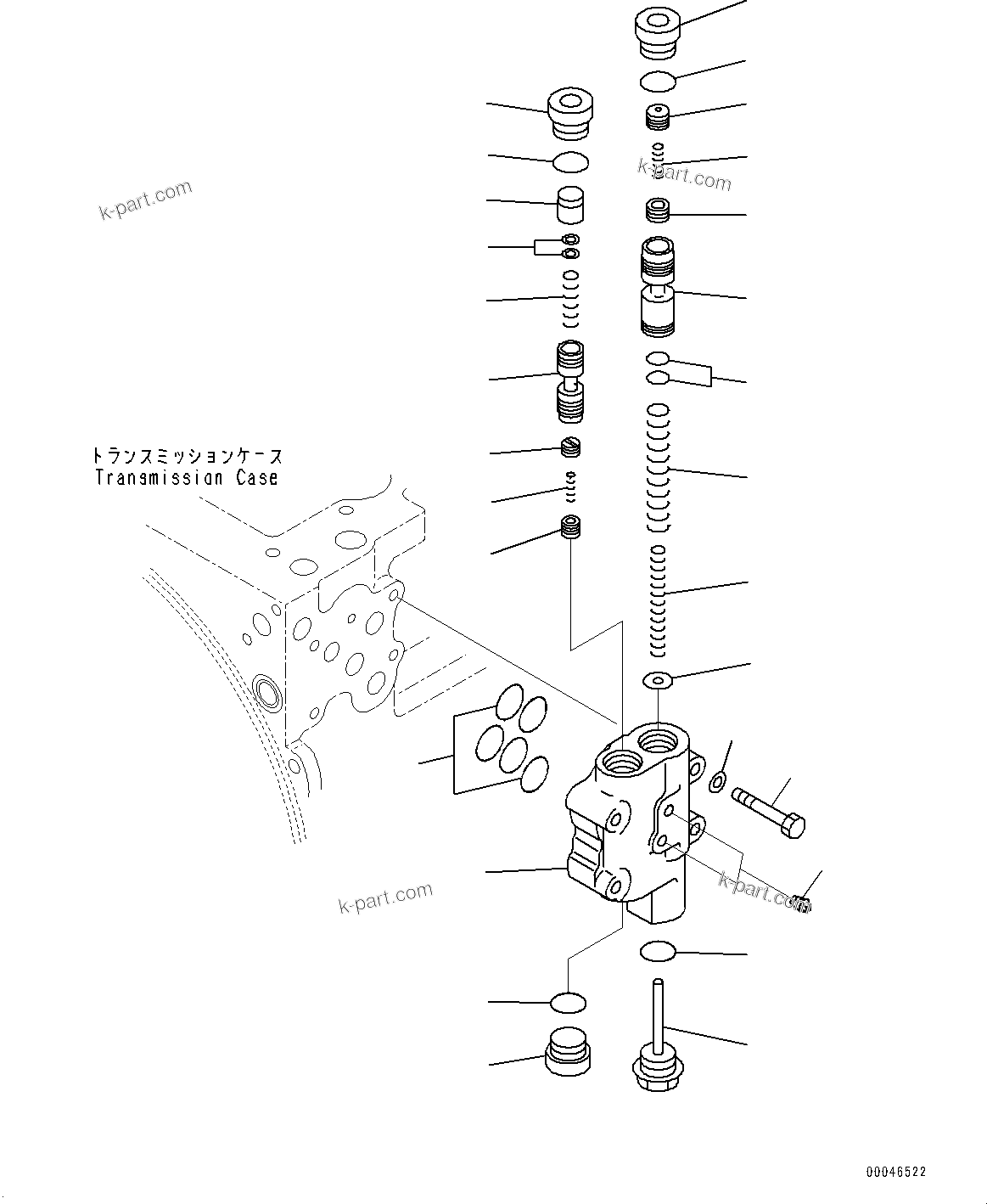 k-part.com

k-part.com

トランスミッションケース
Transmission Case

k-part.com

k-part.com

00046522