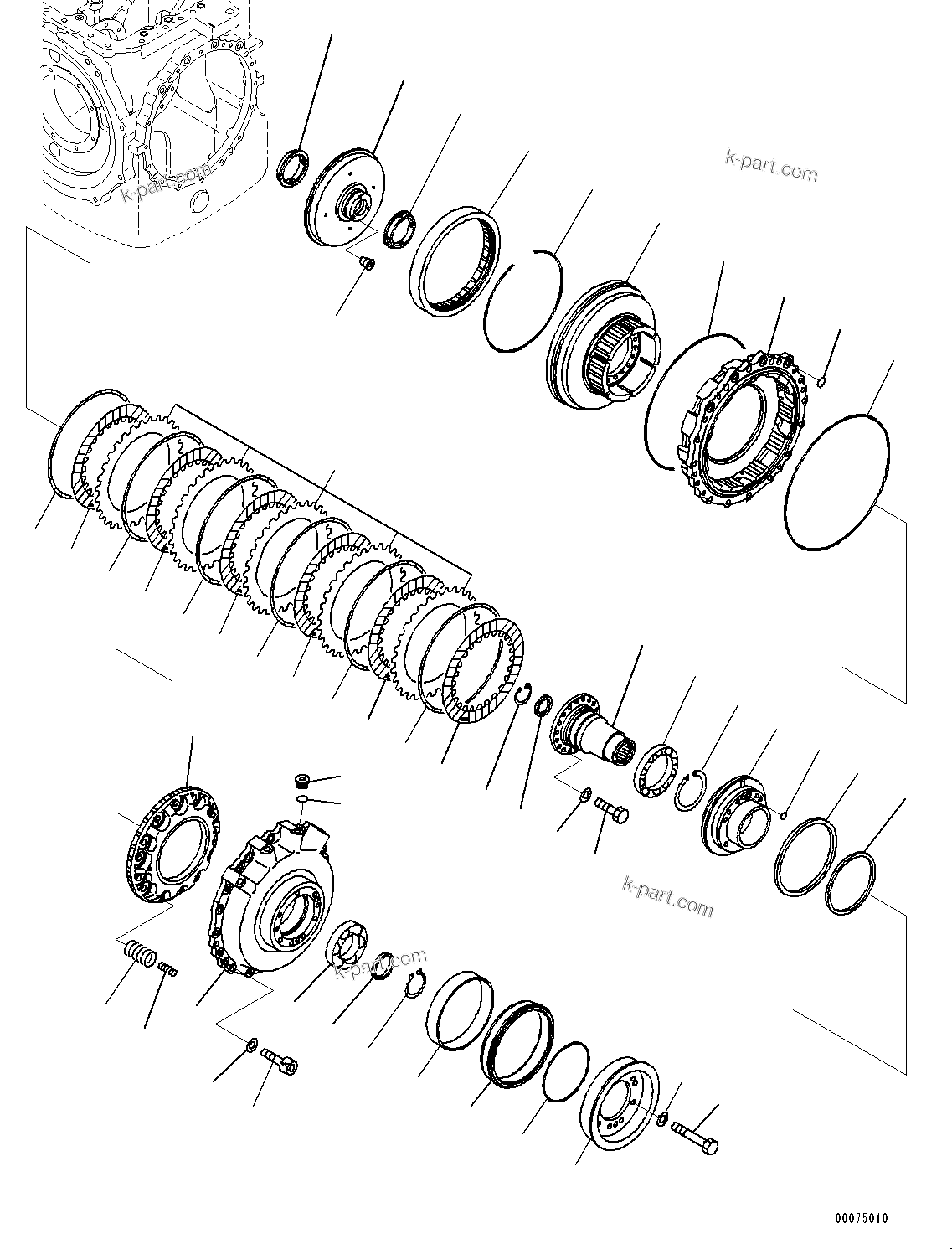 k-part.com

k-part.com

k-part.com

k-part.com

00075010