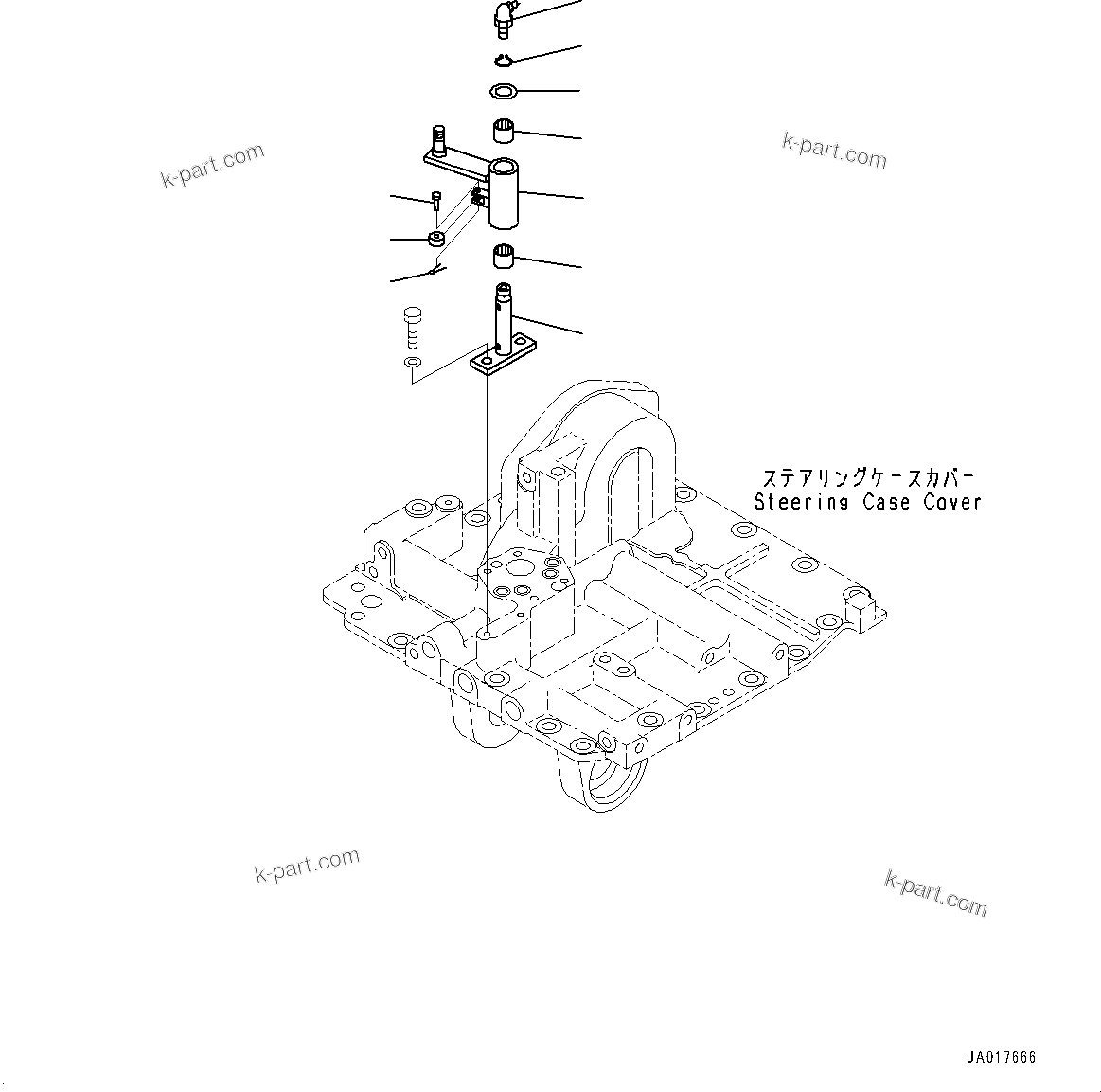 k-part.com

k-part.com

ステアリングケースカバー
Steering Case Cover

k-part.com

k-part.com

JA017666