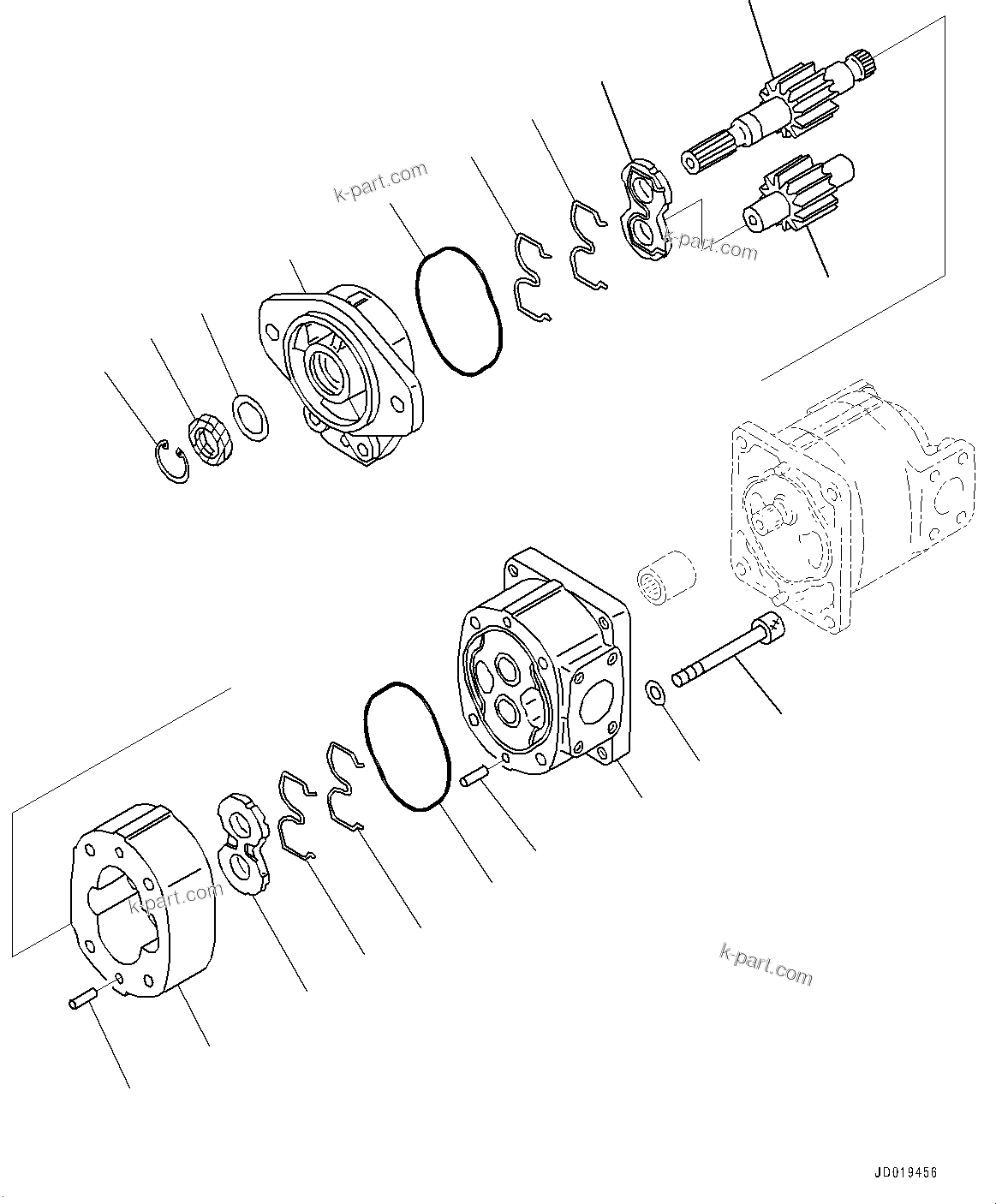 k-part.com

k-part.com

k-part.com

k-part.com

JD019456