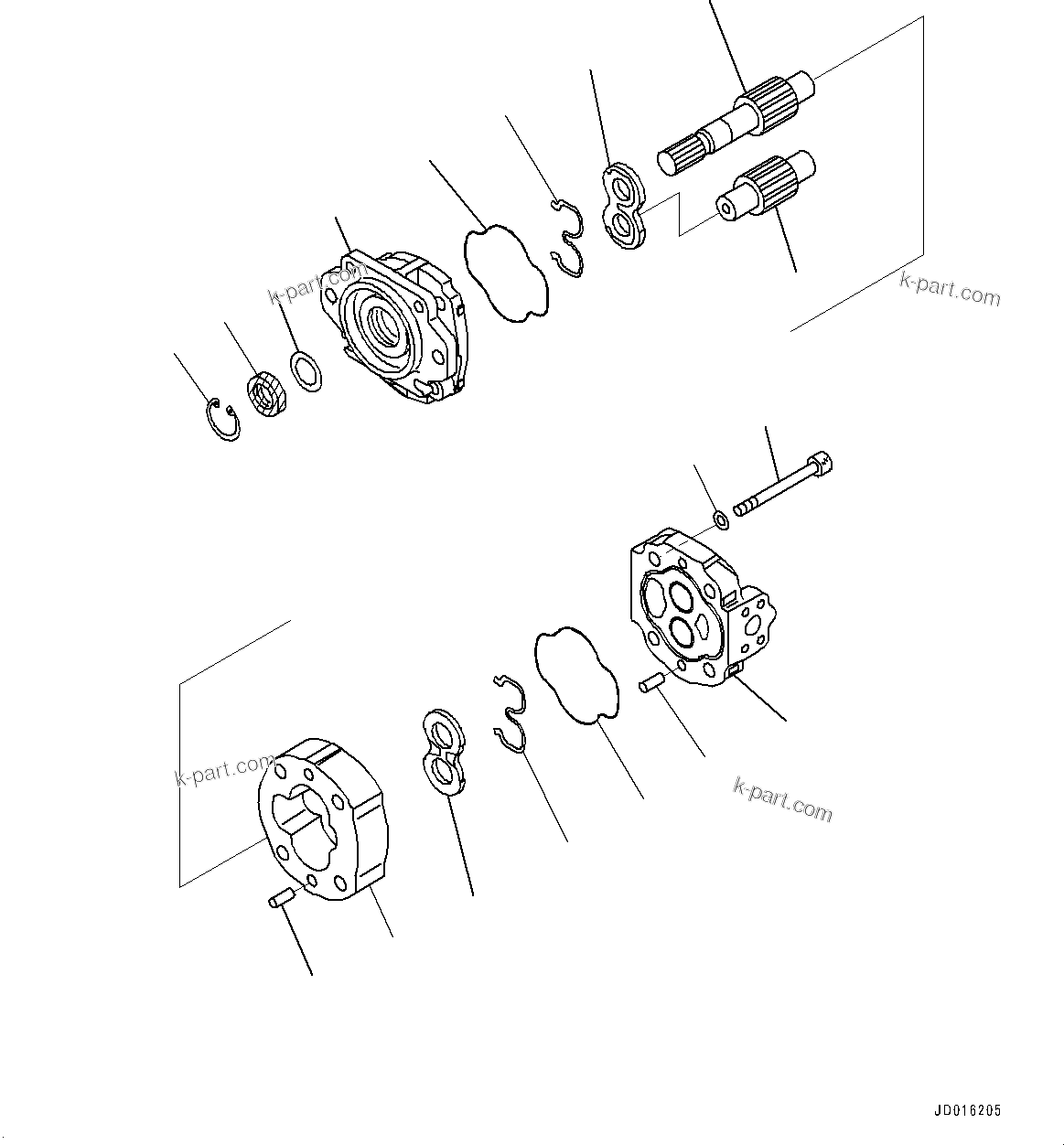 k-part.com
k-part.com
k-part.com
k-part.com
JD016205