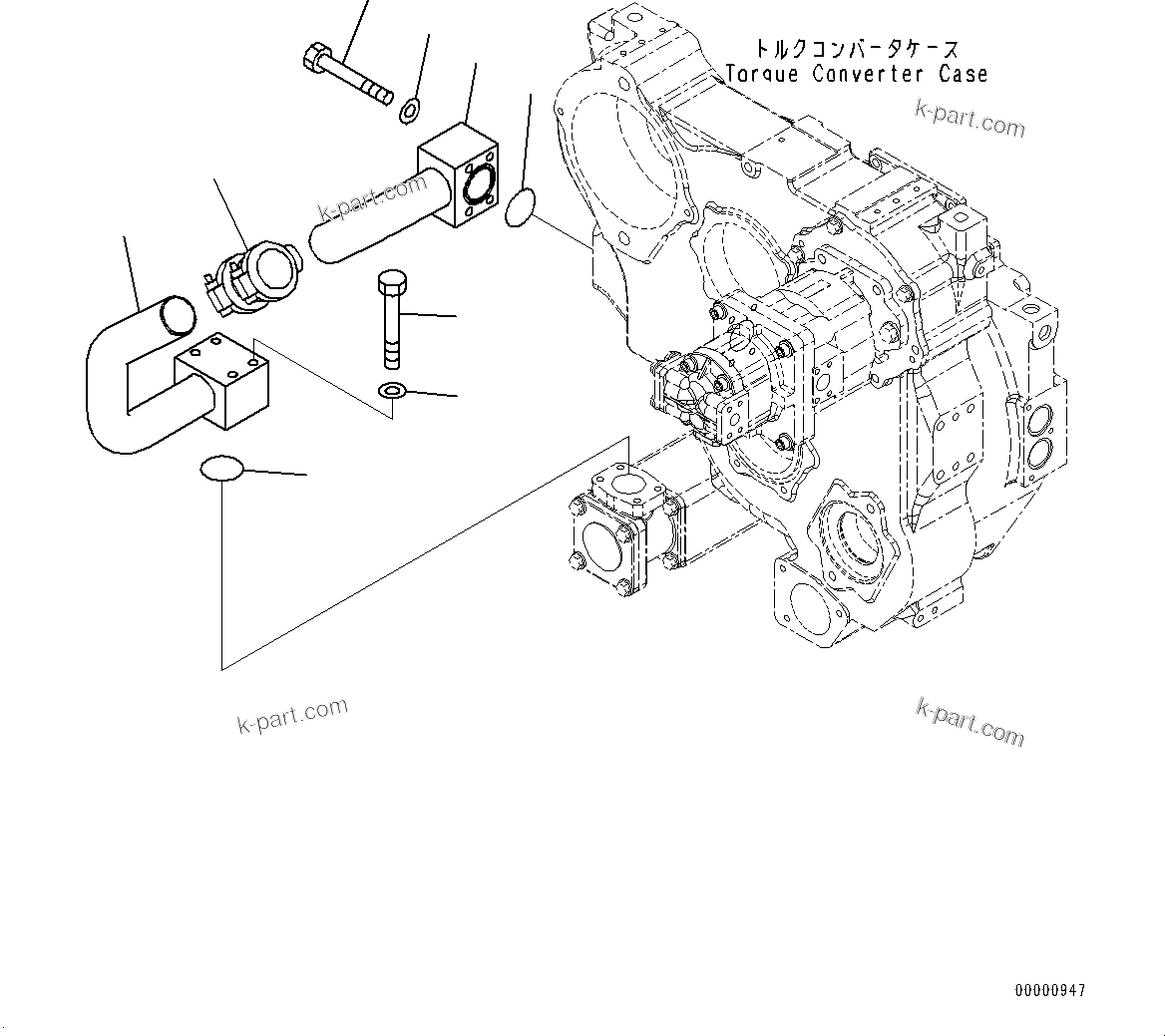 トルクコンバータケース
Torque Converter Case

k-part.com

k-part.com

k-part.com

k-part.com

00000947