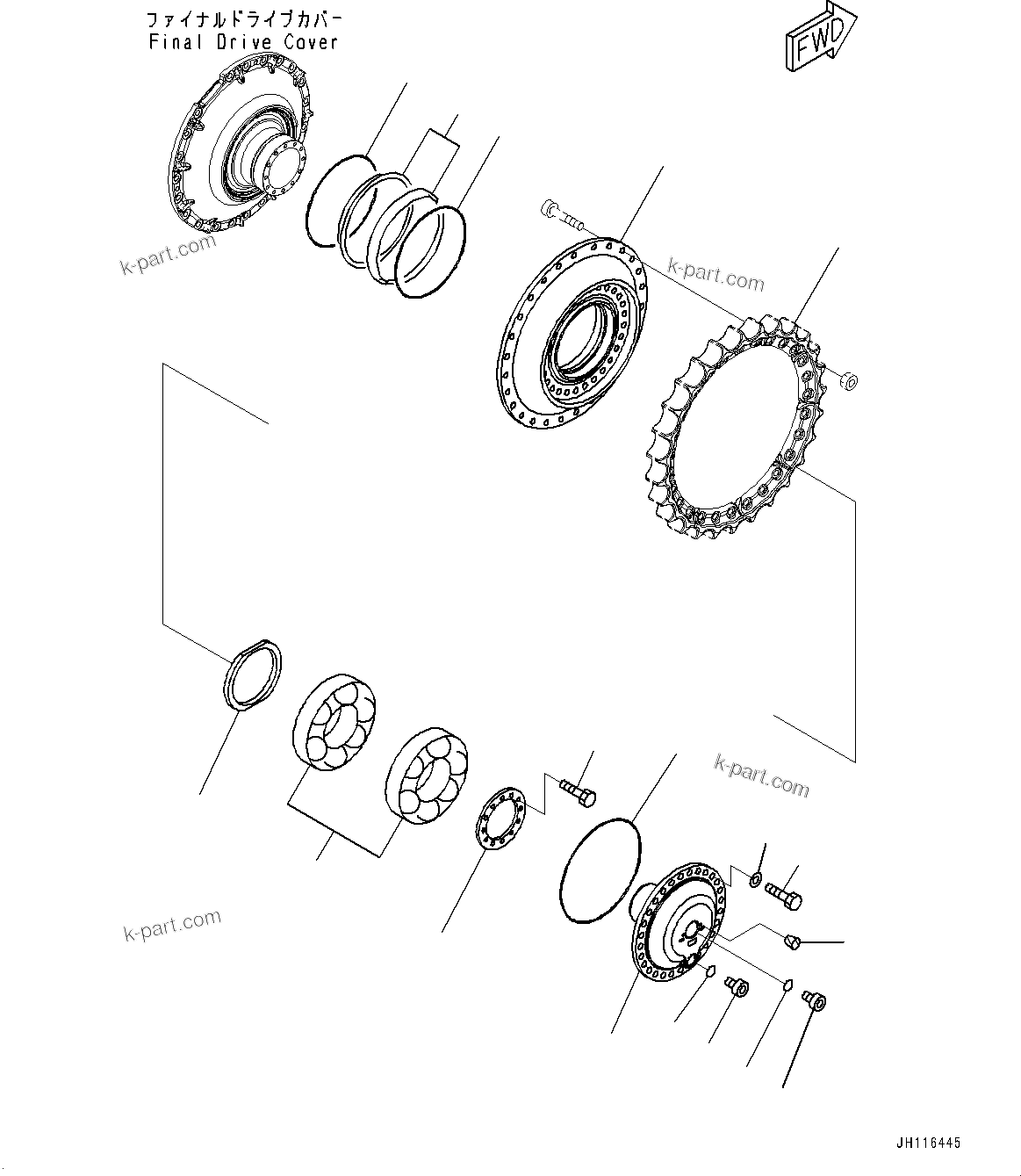 ファイナルドライブカバー
Final Drive Cover

FWD

k-part.com

k-part.com

k-part.com

k-part.com

JH116445