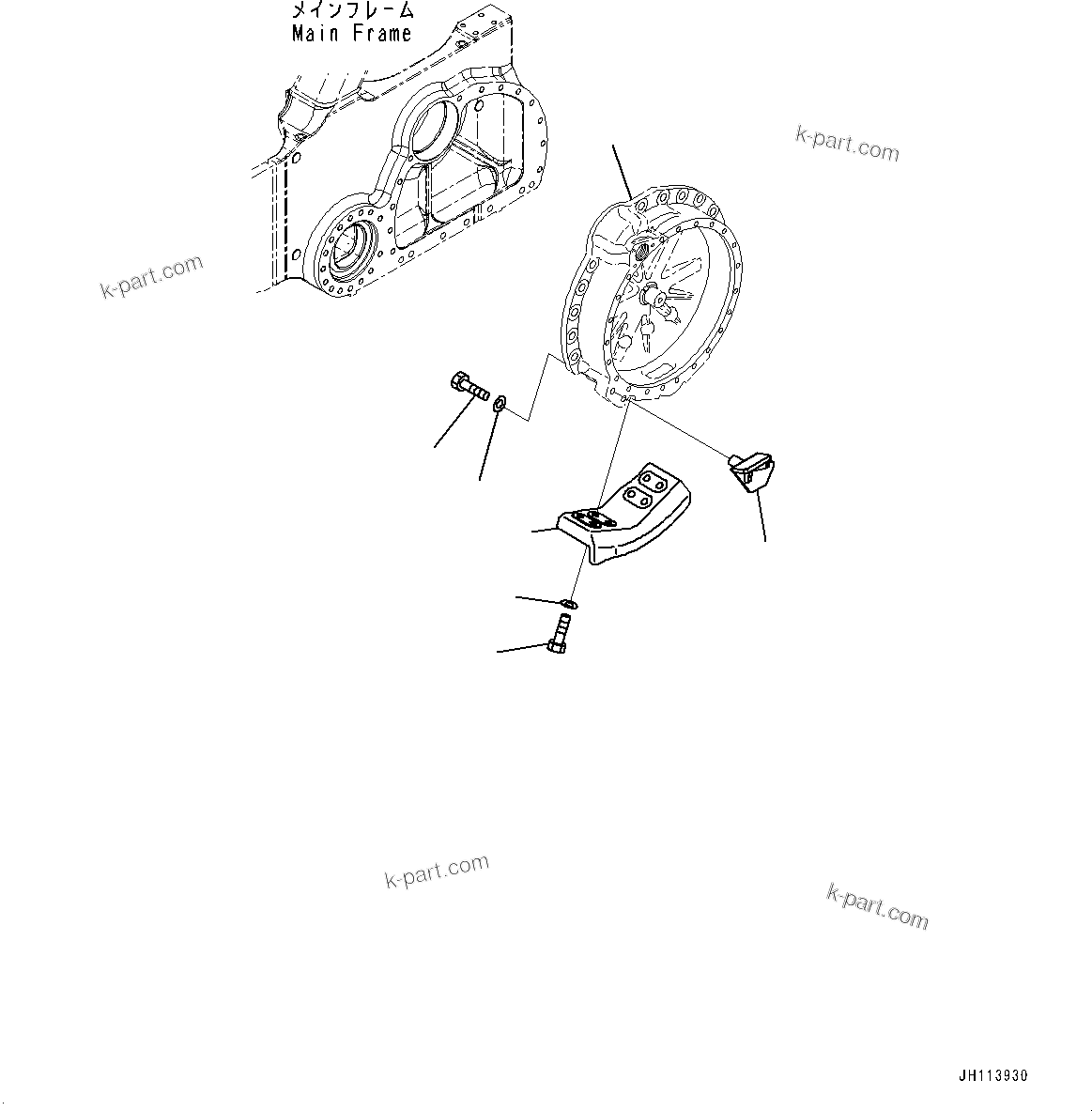 メインフレーム
Main Frame

k-part.com

k-part.com

k-part.com

k-part.com

JH113930