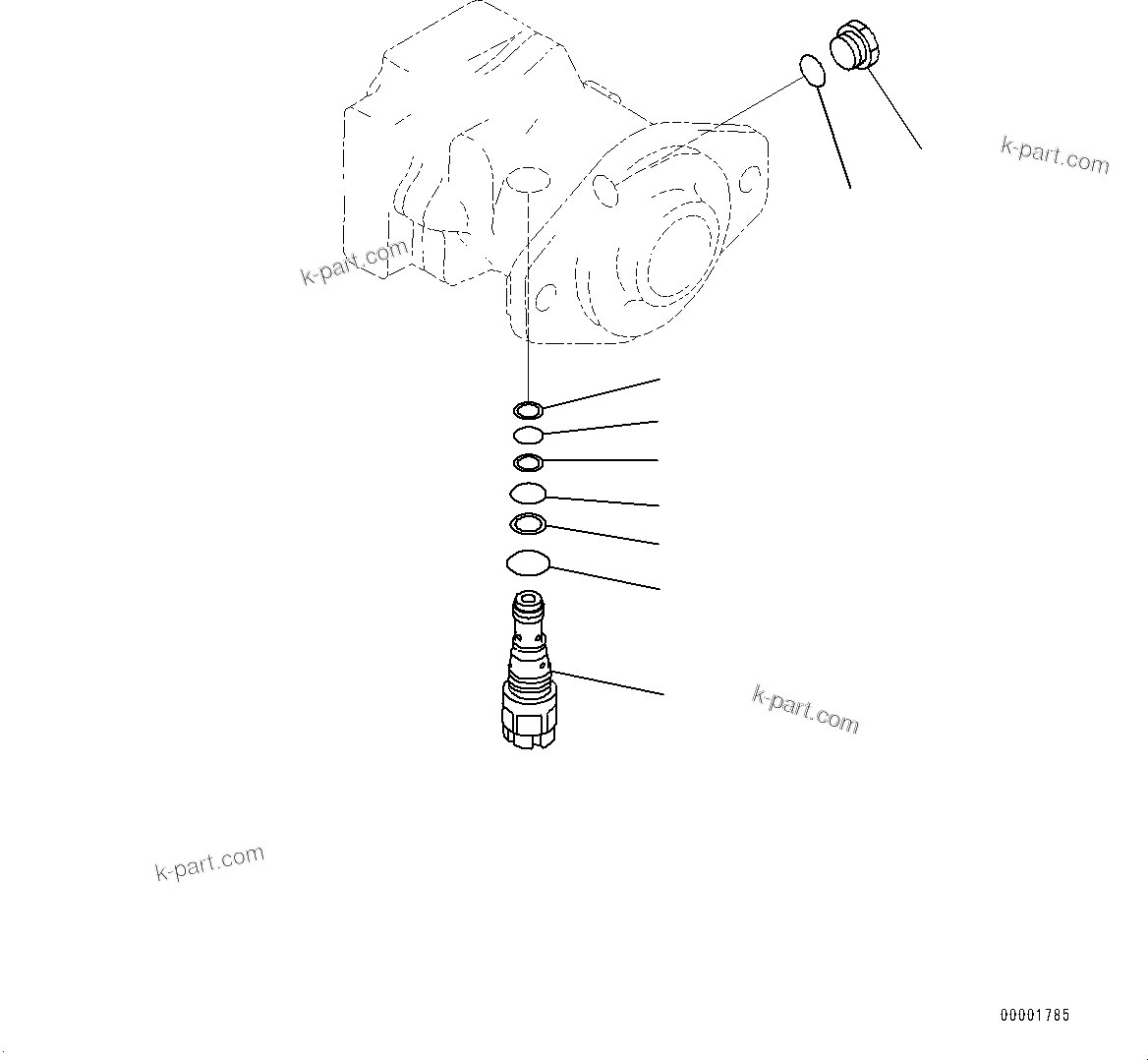 k-part.com

k-part.com

k-part.com

k-part.com

00001785