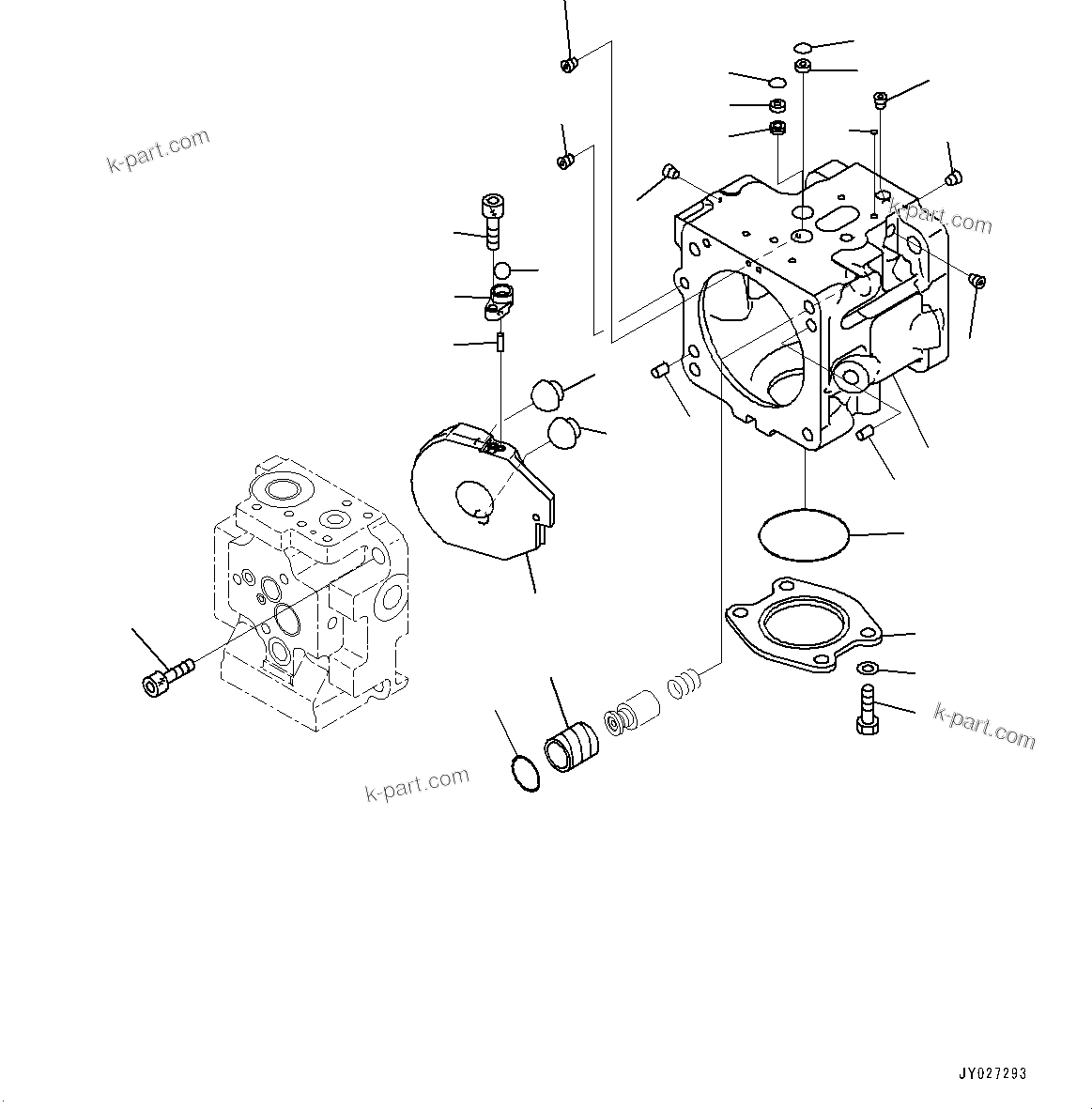 k-part.com

k-part.com

k-part.com

k-part.com

JY027293