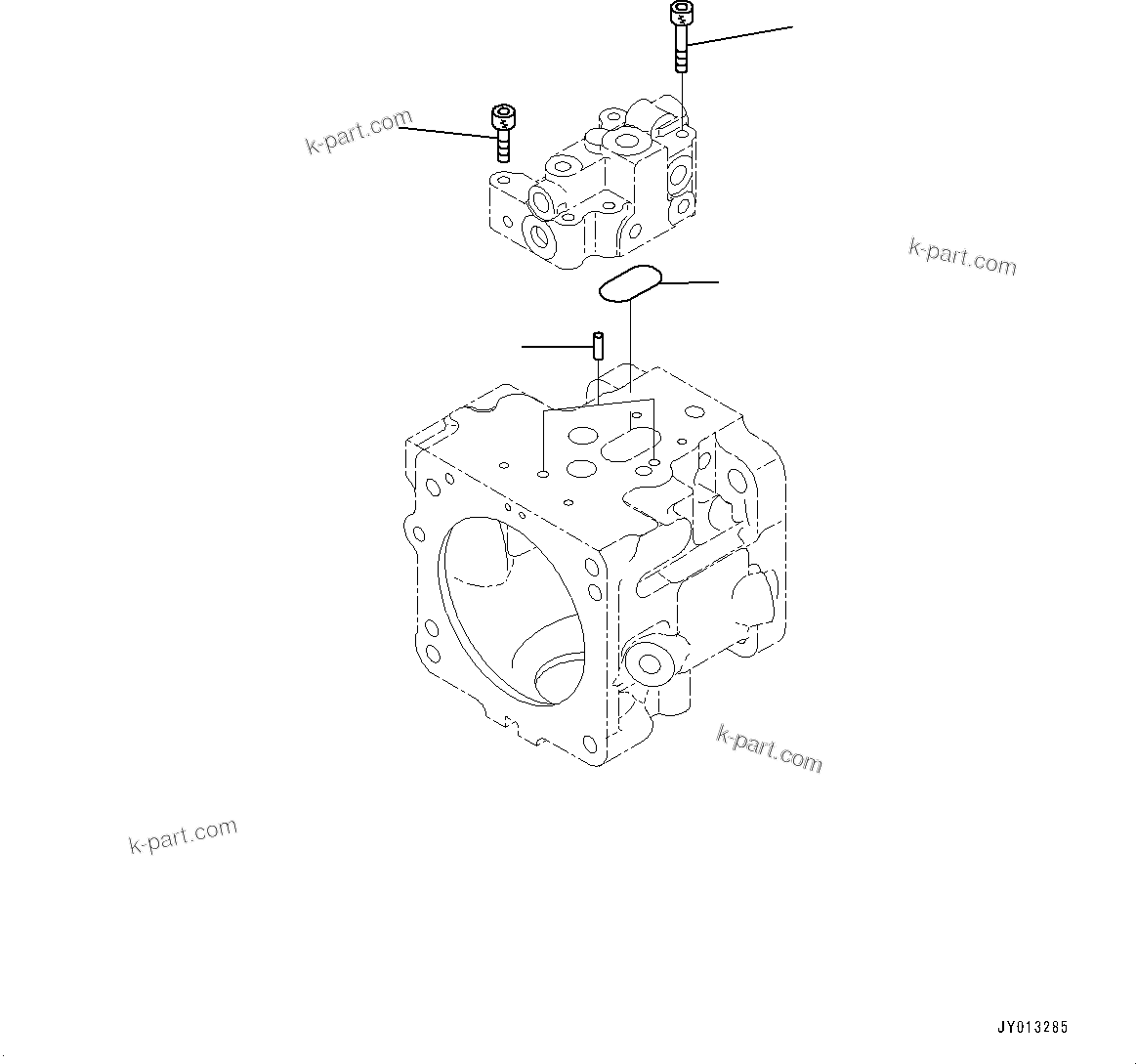 k-part.com

k-part.com

k-part.com

k-part.com

JY013285