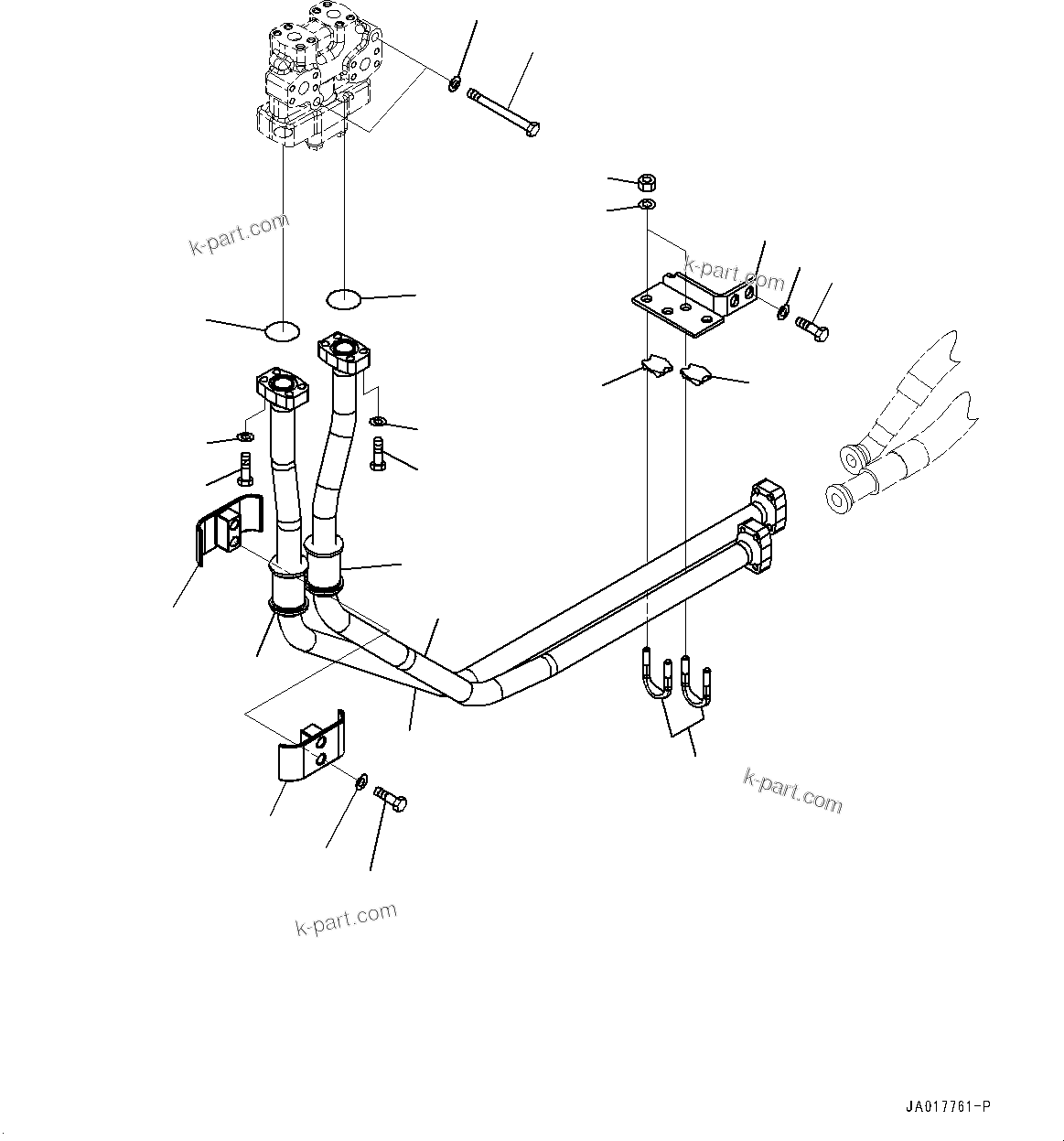 k-part.com

k-part.com

k-part.com

k-part.com

JA017761-P