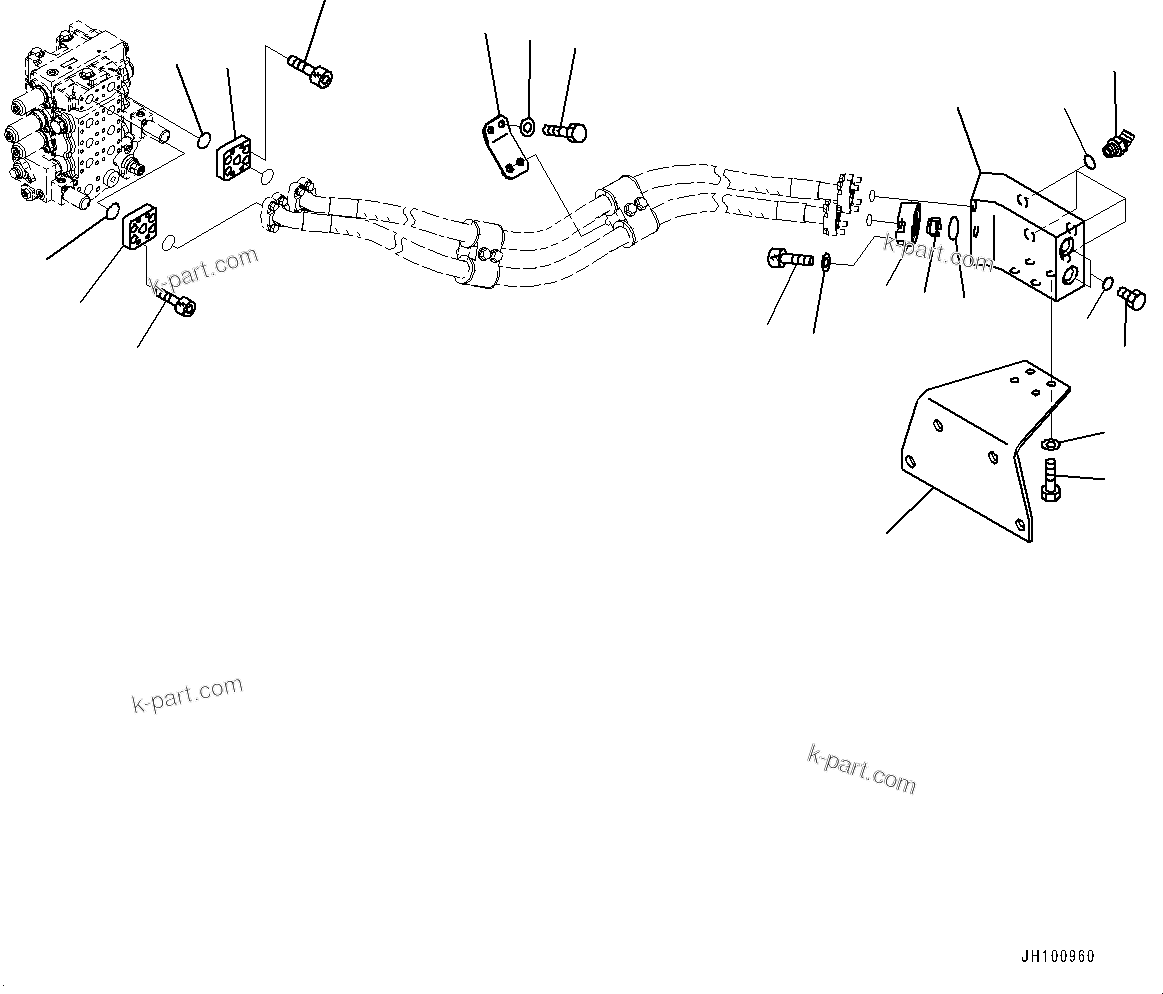 k-part.com

k-part.com

k-part.com

k-part.com

JH100960