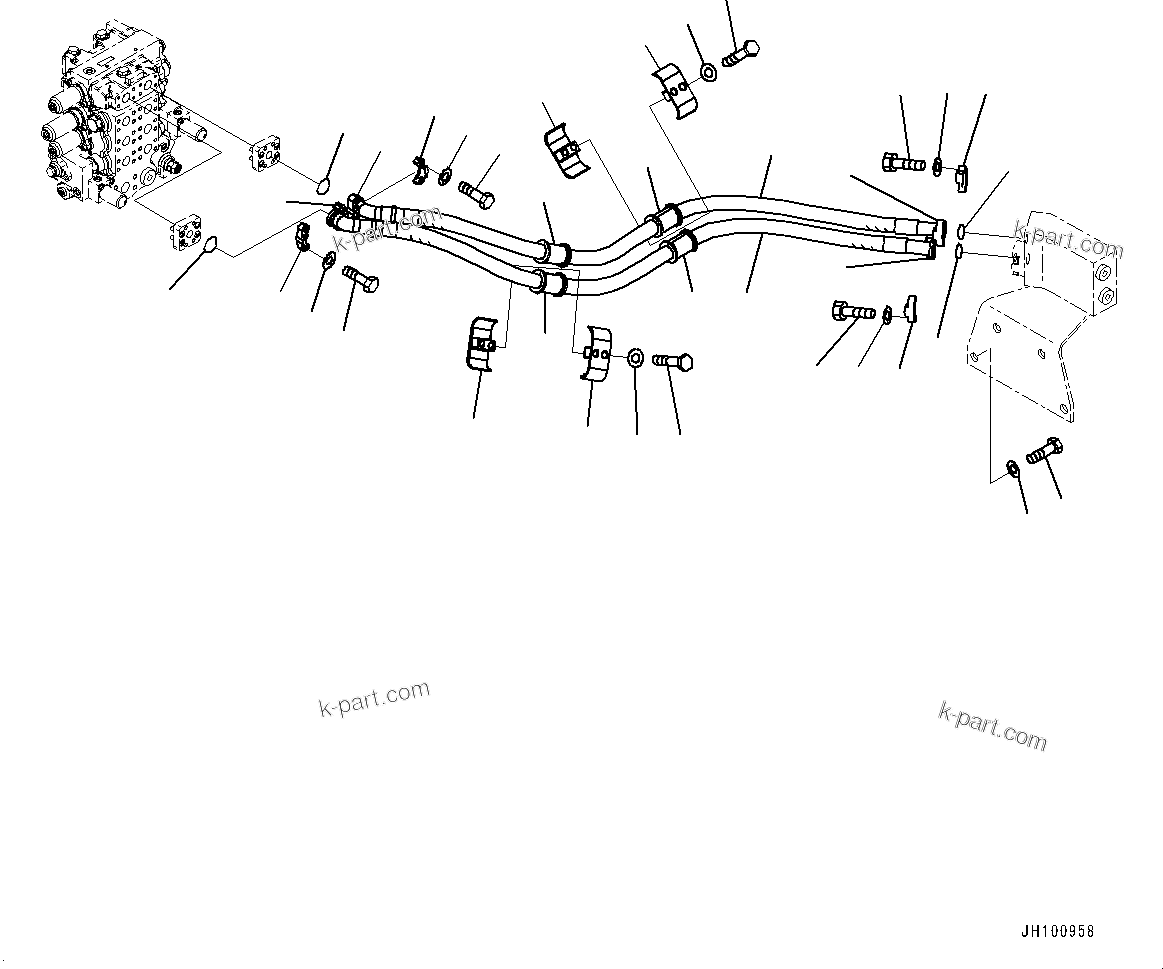 k-part.com

k-part.com

k-part.com

k-part.com

JH100958