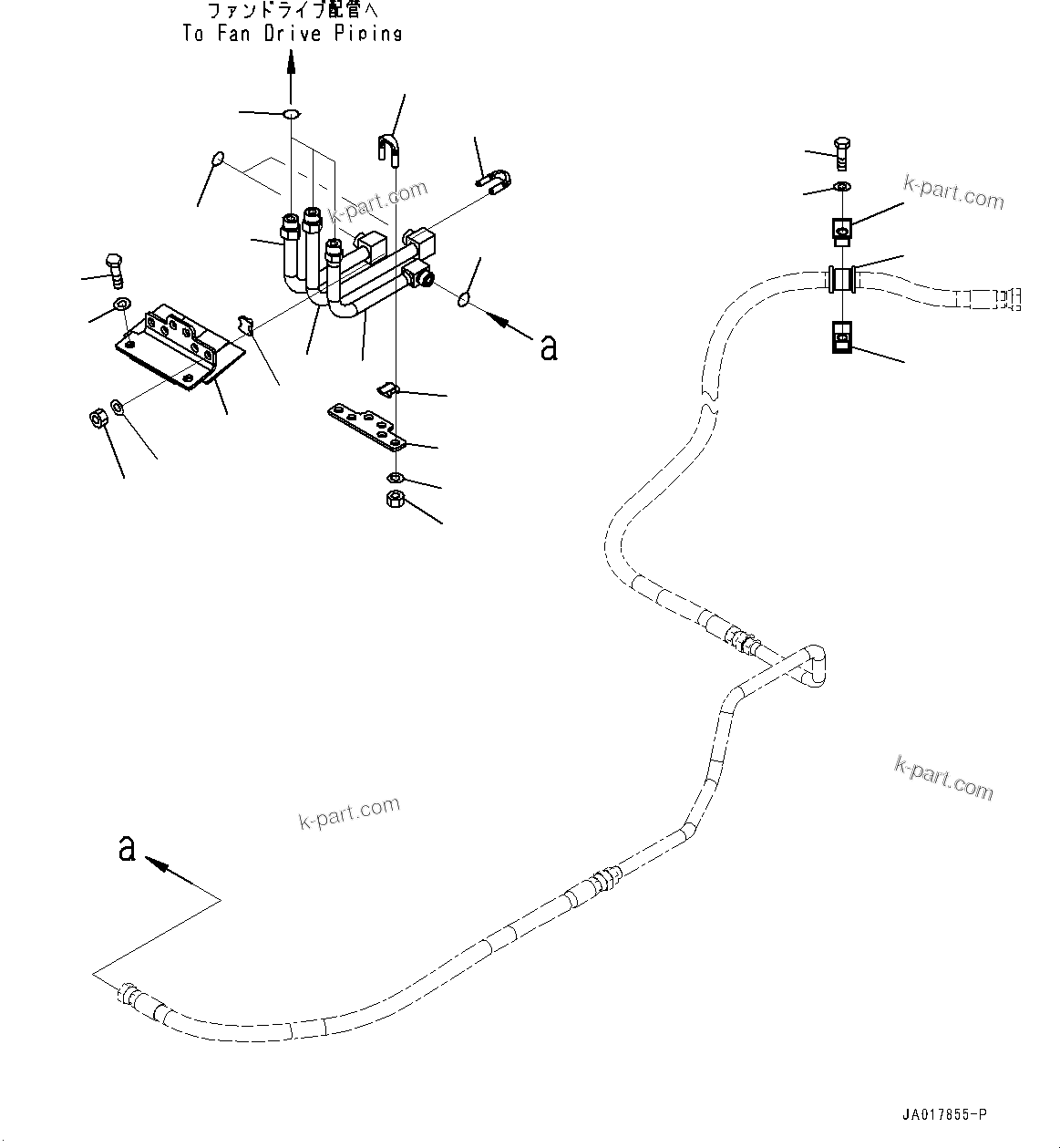 ファンドライブ配管へ
To Fan Drive Piping

k-part.com

k-part.com

a

k-part.com

k-part.com

a

JA017855-P