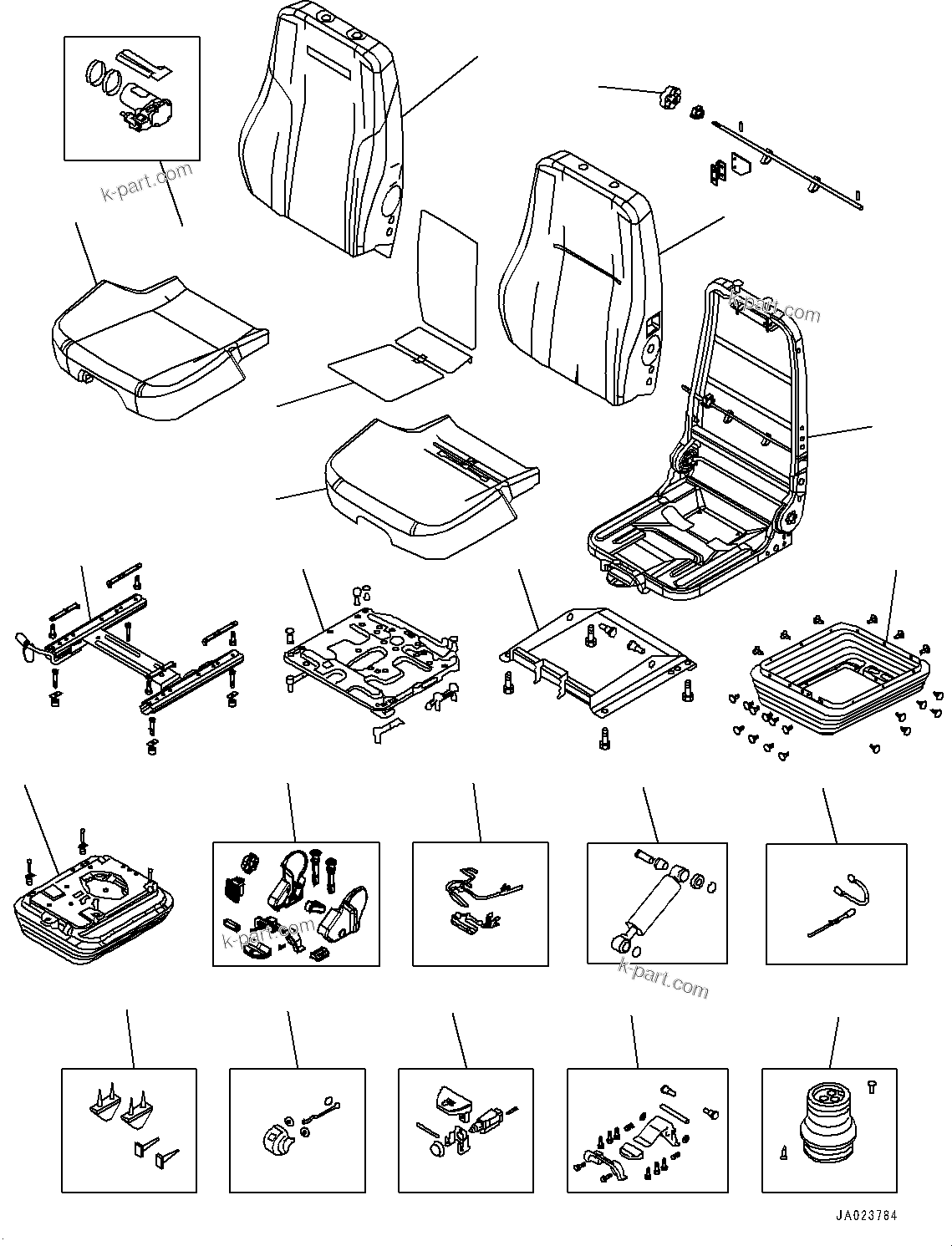 k-part.com

k-part.com

k-part.com

k-part.com

JA023784