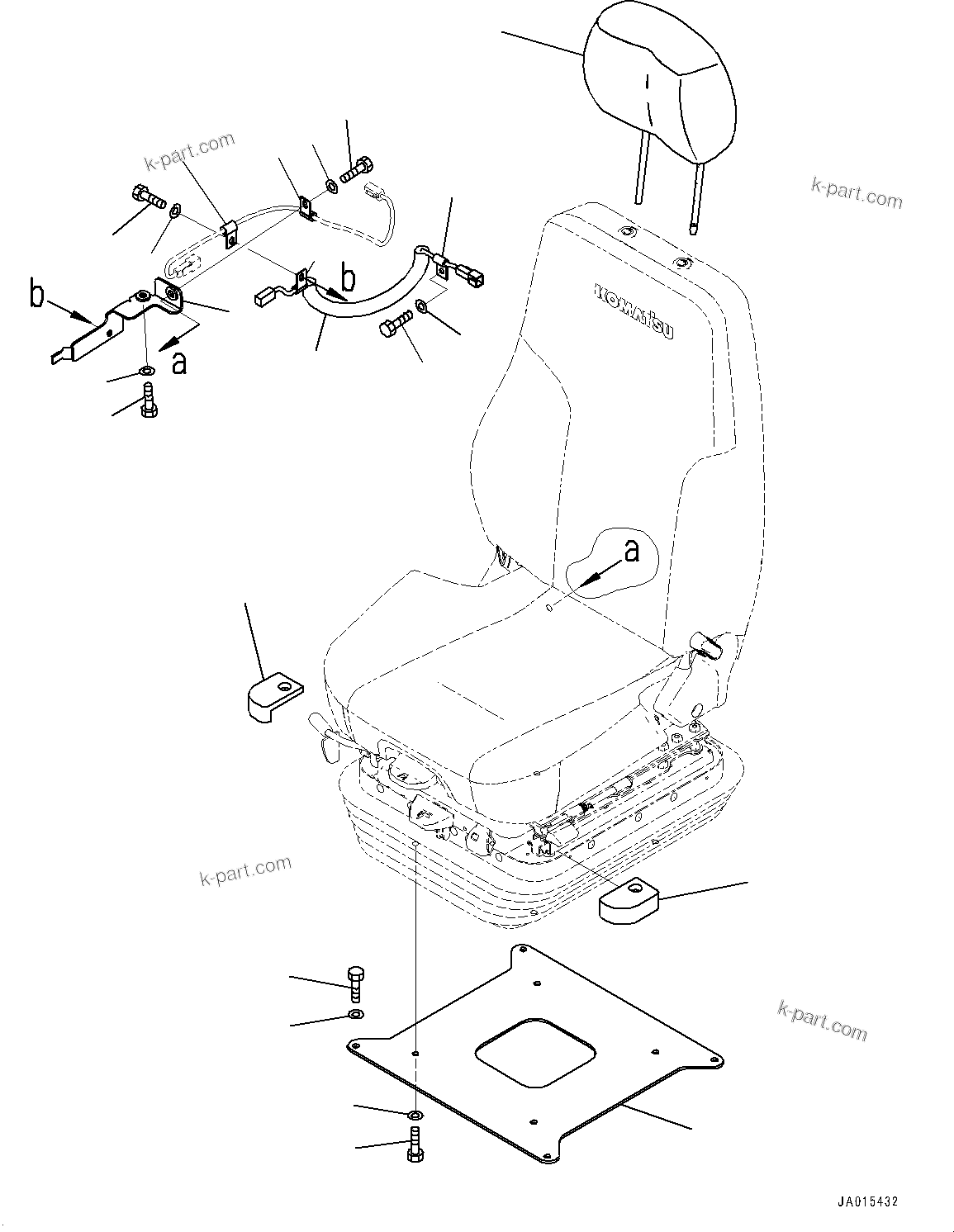 k-part.com

k-part.com

b

b

a

KOMATSU

a

k-part.com

k-part.com

JA015432