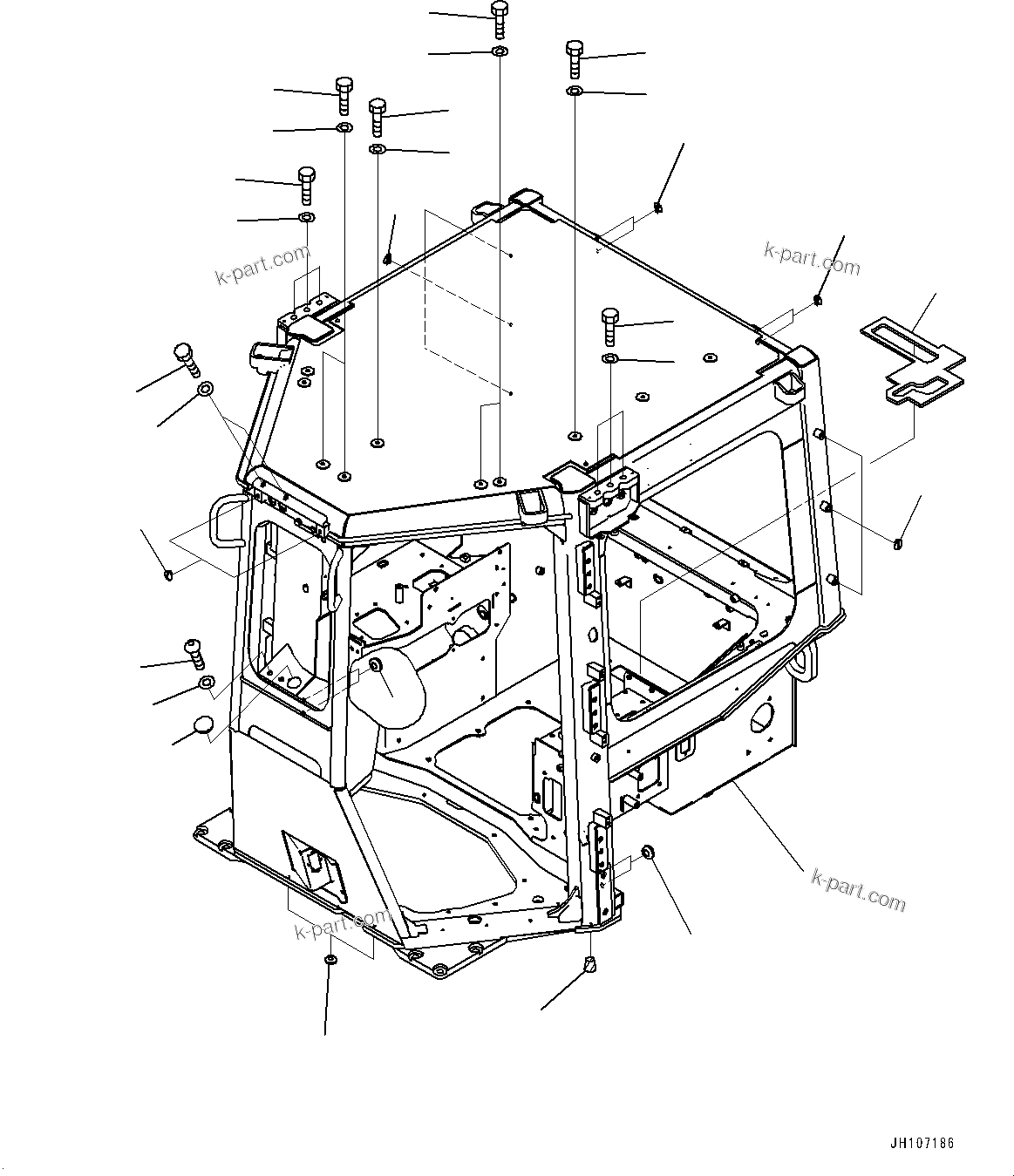 k-part.com

k-part.com

k-part.com

k-part.com

JH107186