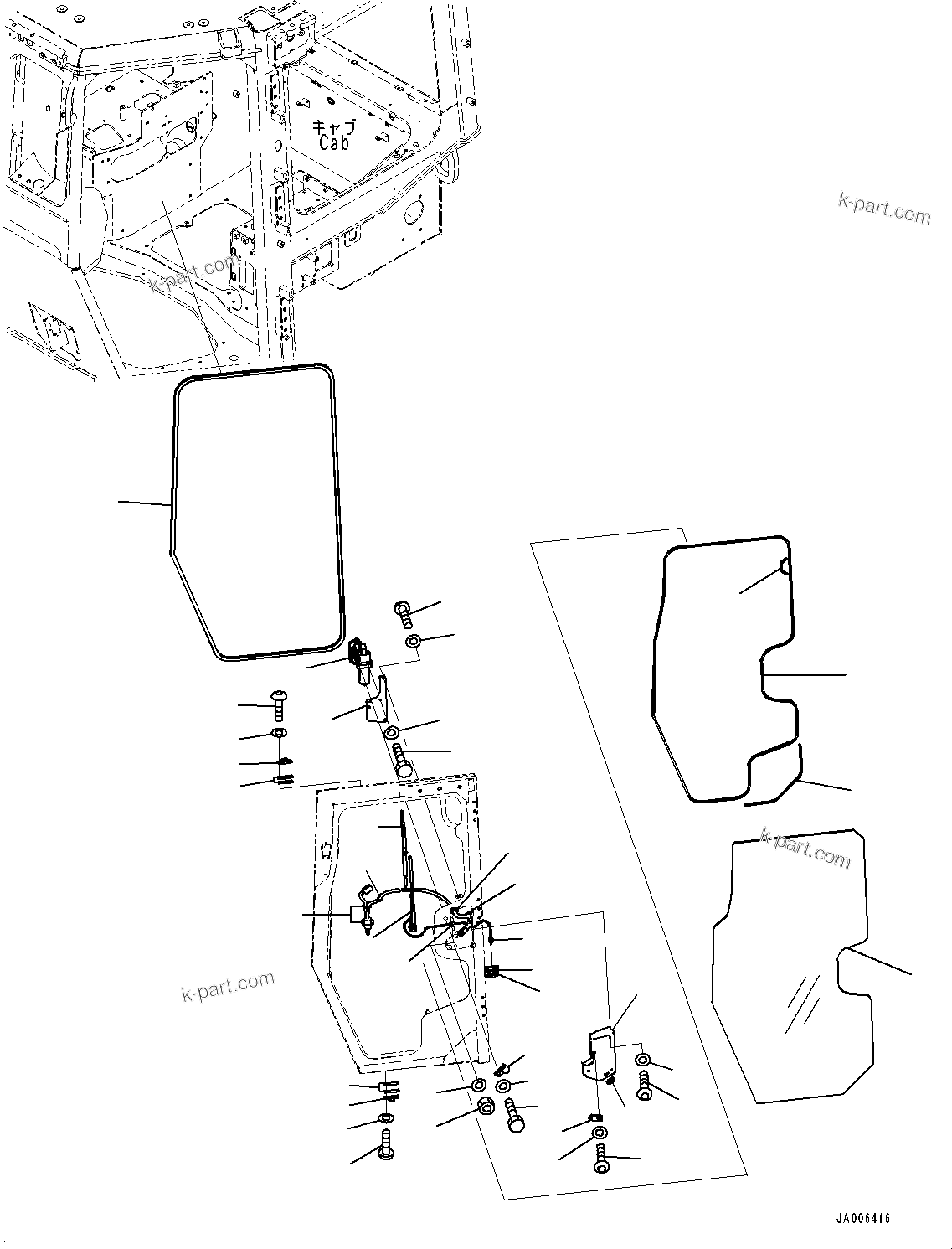 キャブ
Cab

k-part.com

k-part.com

k-part.com

k-part.com

JA006416