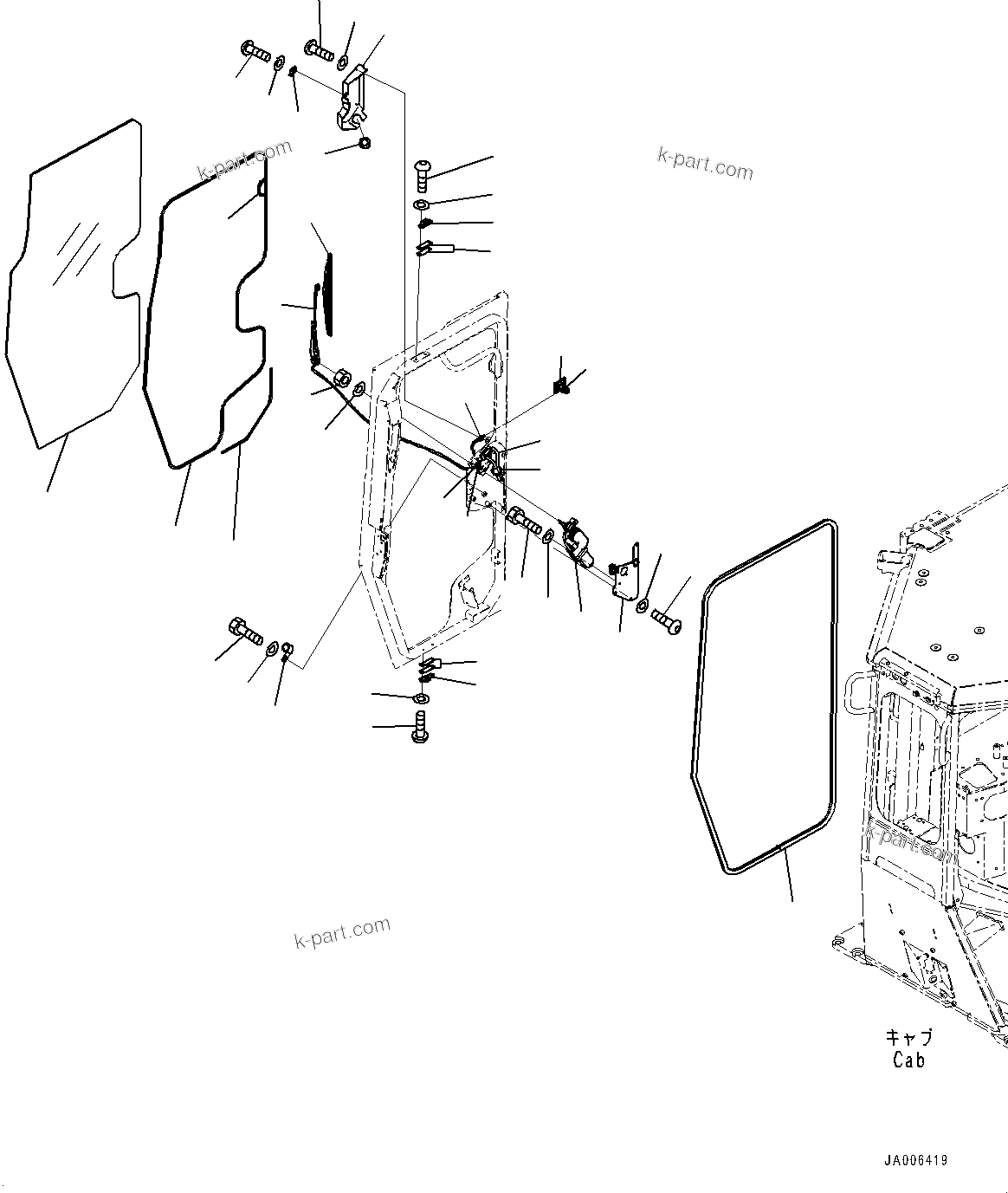 k-part.com

k-part.com

k-part.com

k-part.com

キャブ
Cab

JA006419