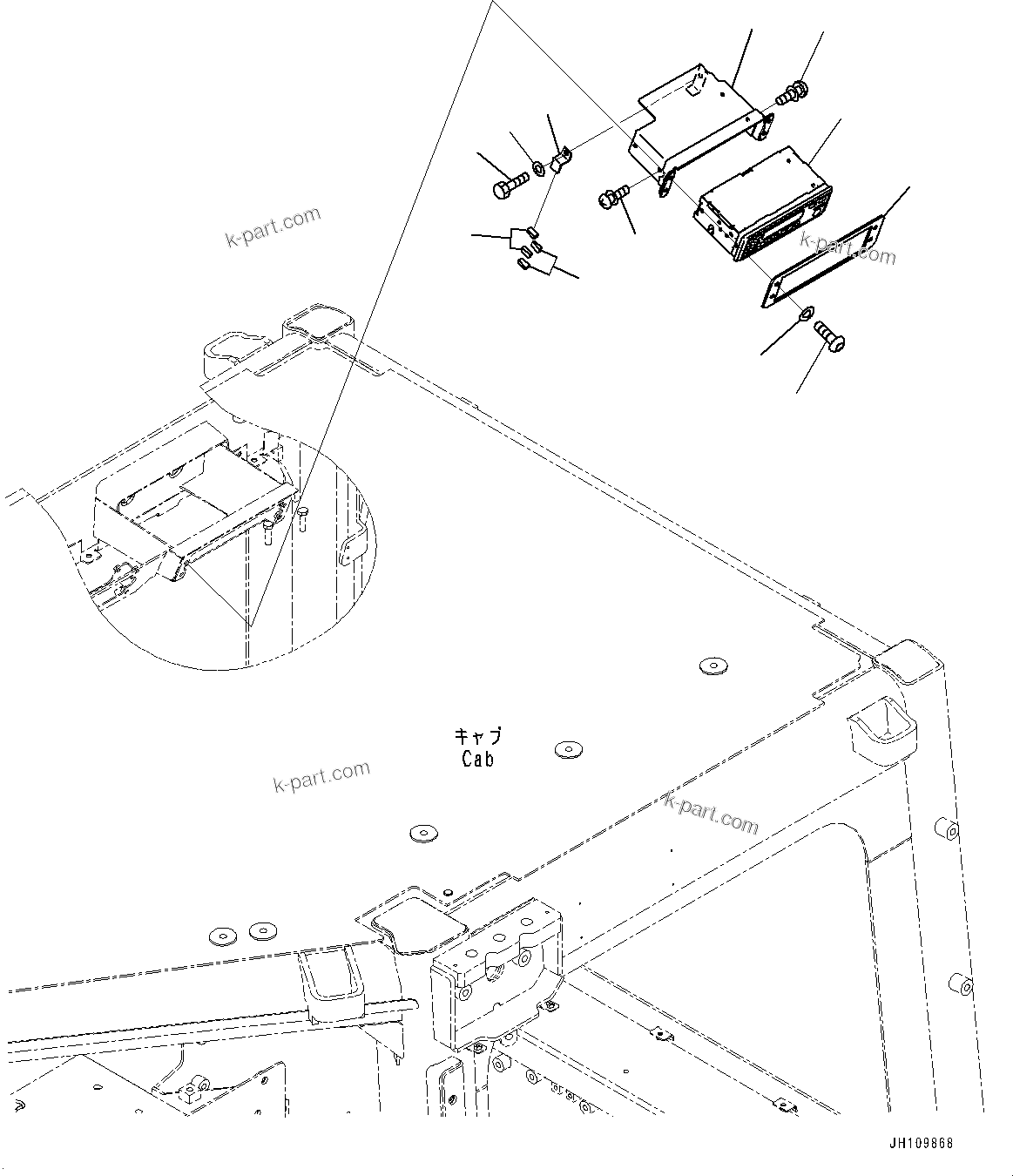 k-part.com

k-part.com

キャブ
Cab

k-part.com

k-part.com

JH109868