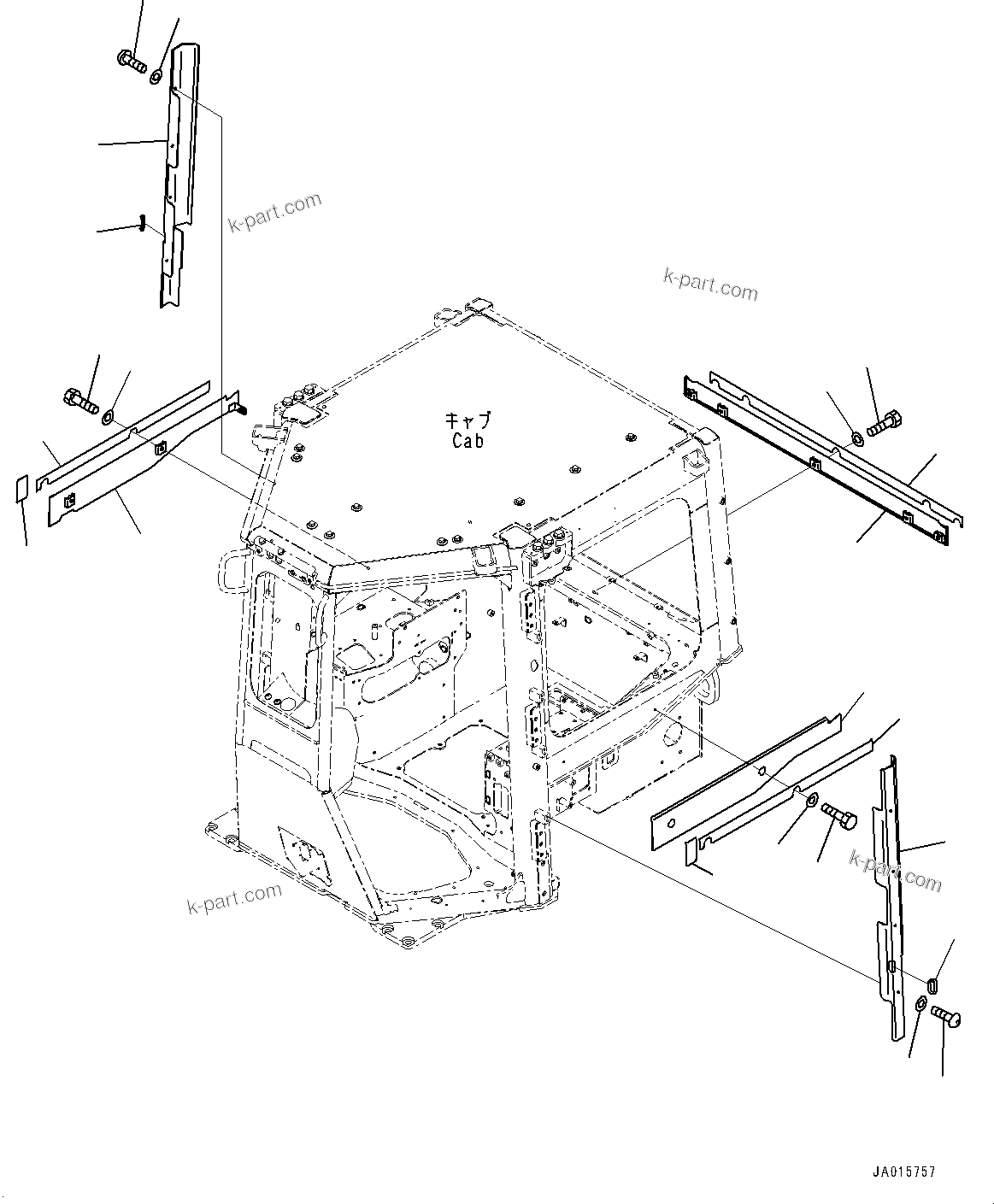 k-part.com

k-part.com

キャブ
Cab

k-part.com

k-part.com

JA015757