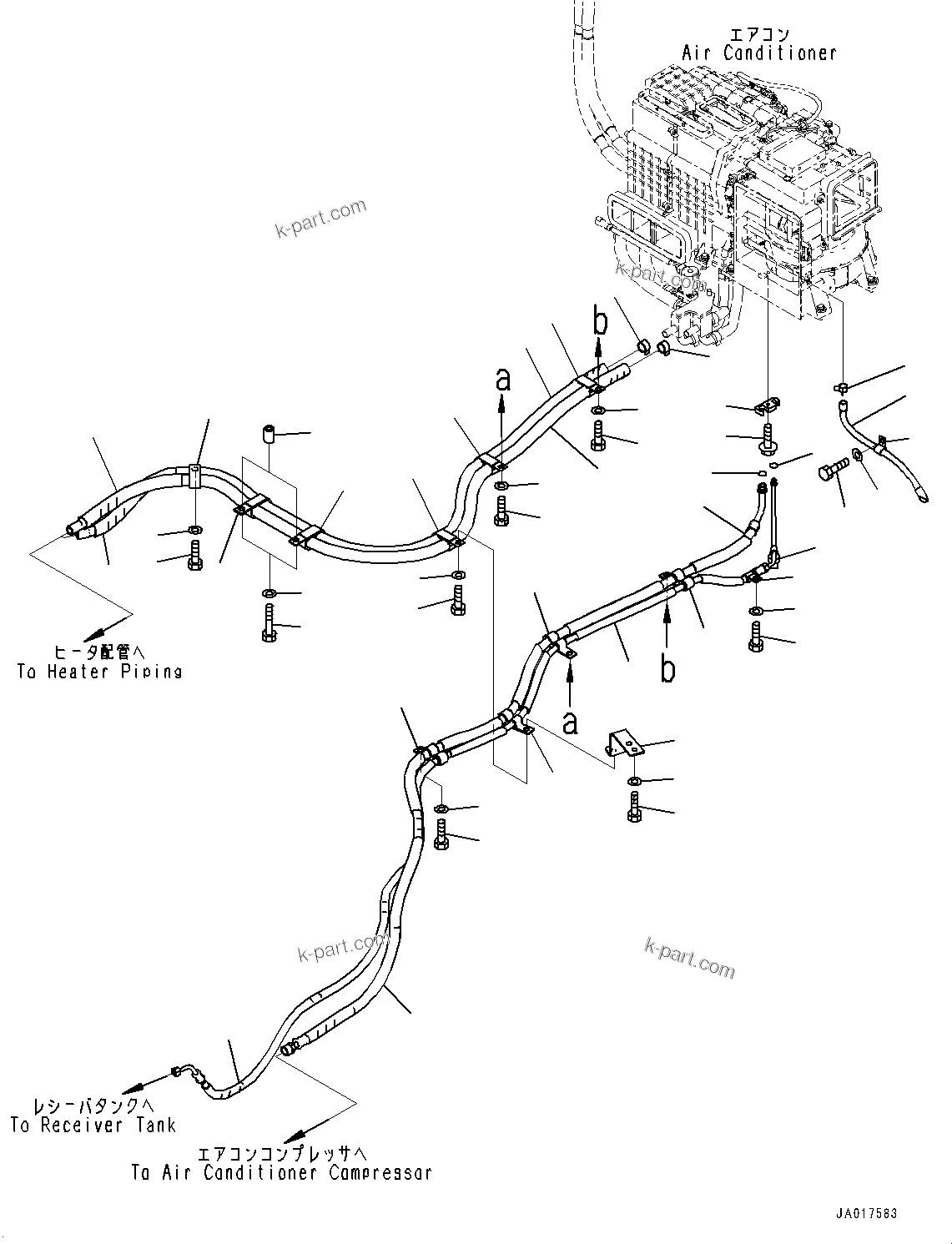 エアコン
Air Conditioner

k-part.com

k-part.com

b

a

ヒータ配管へ
To Heater Piping

b

a

k-part.com

k-part.com

レシーバタンクへ
To Receiver Tank

エアコンコンプレッサへ
To Air Conditioner Compressor

JA017583