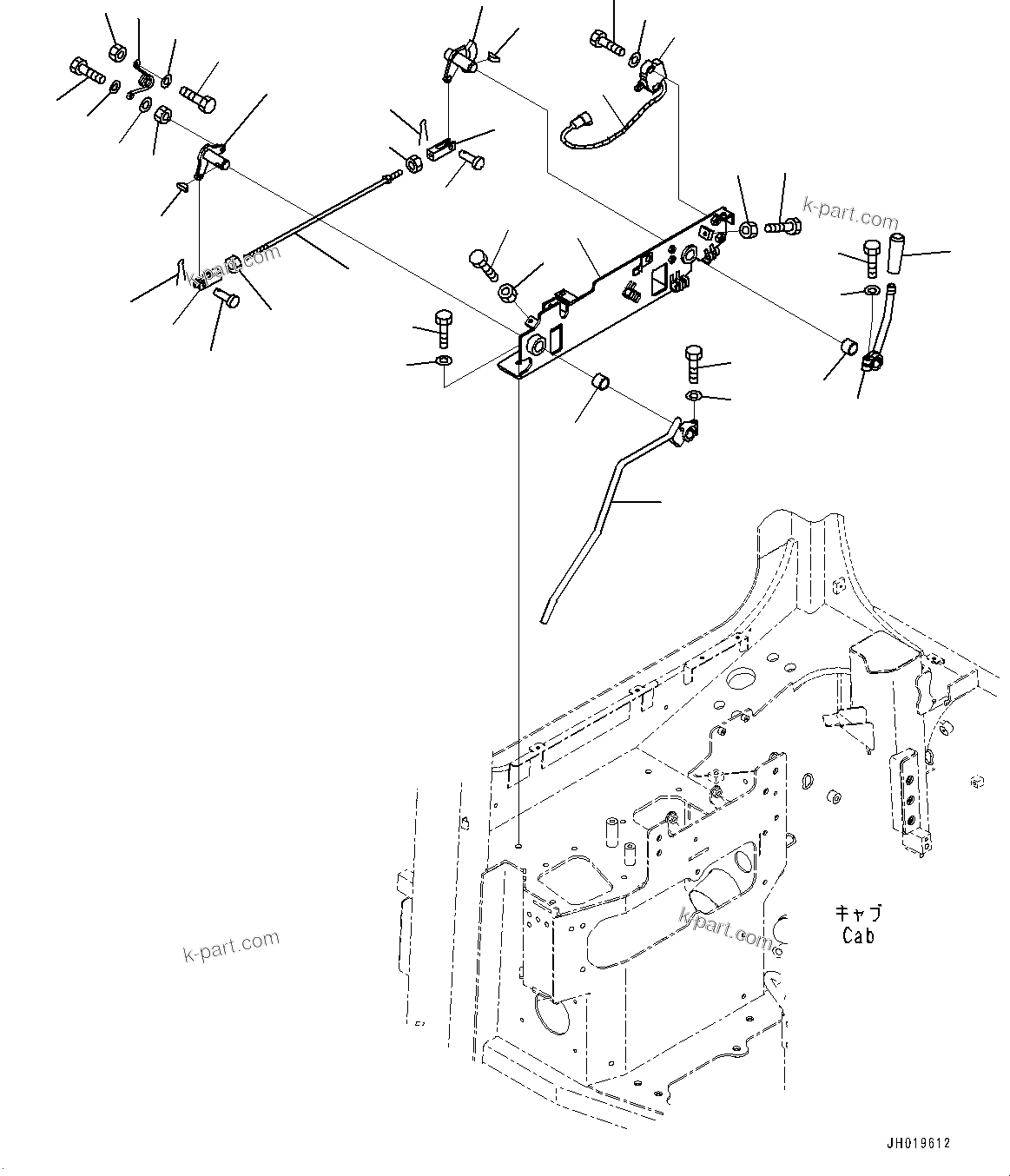 k-part.com

k-part.com

k-part.com

k-part.com

キャブ
Cab

JH019612