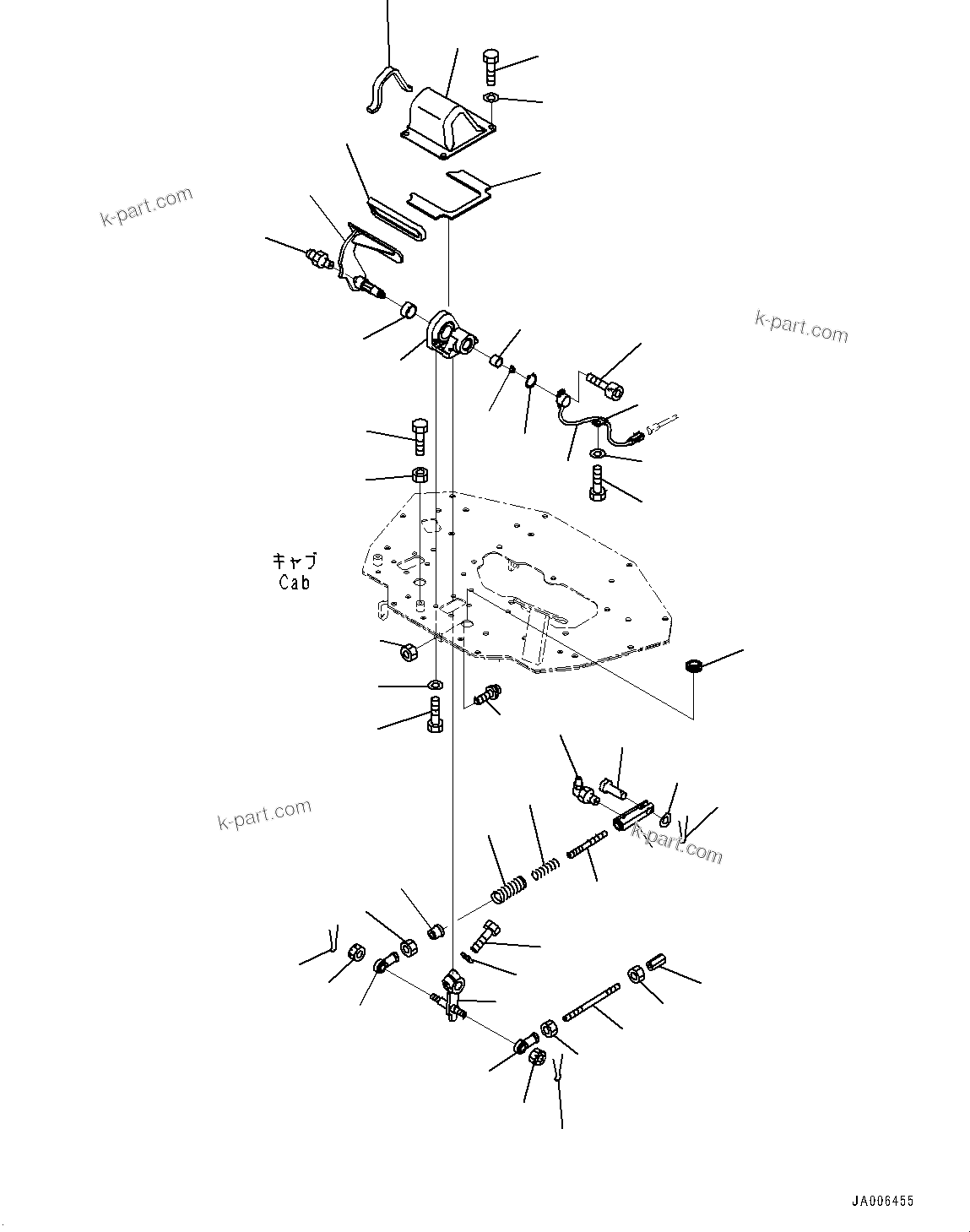 k-part.com

k-part.com

キャブ
Cab

k-part.com

k-part.com

JA006455